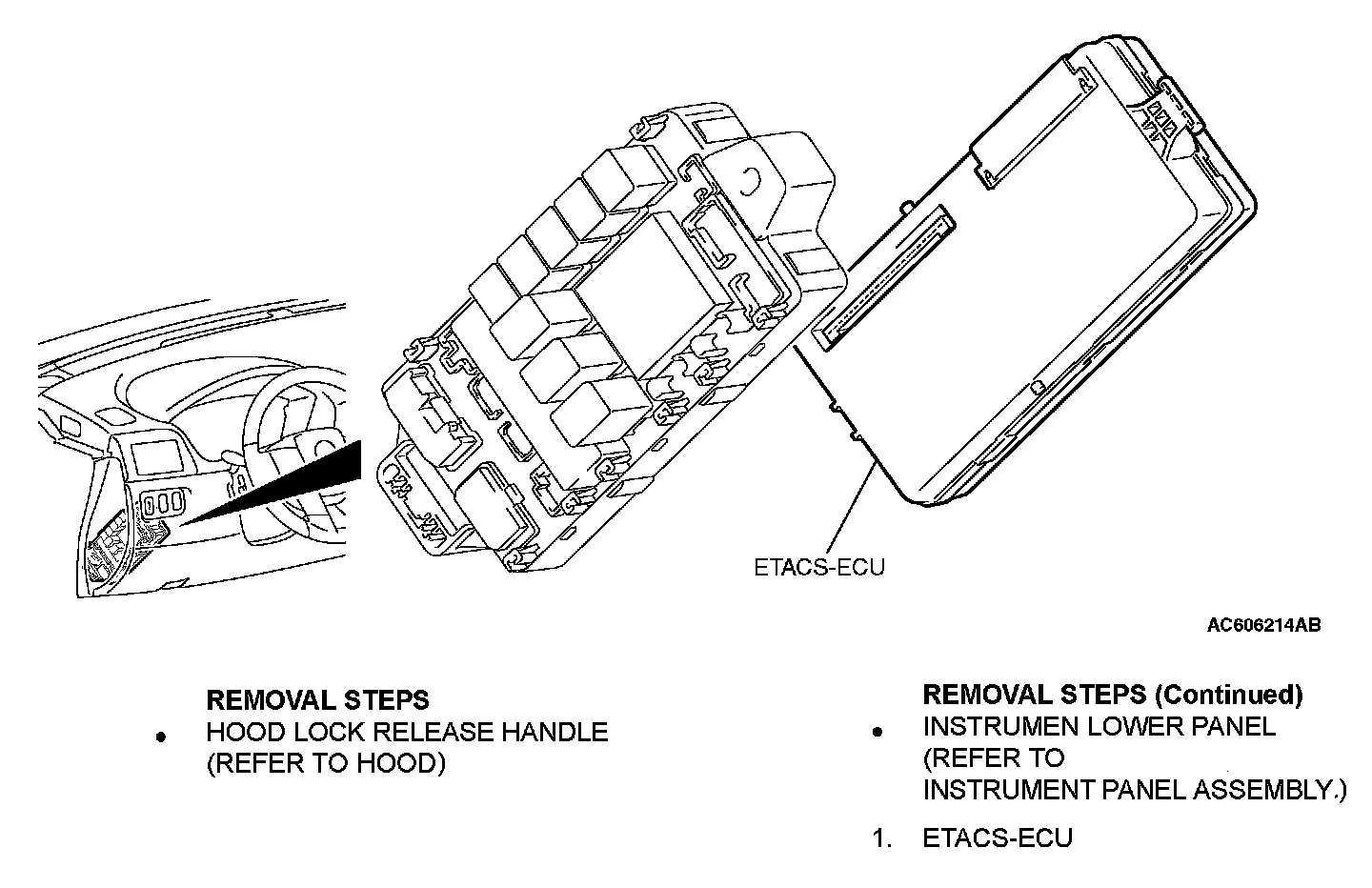 ETACS-ECU

AC606214AB

REMOVAL STEPS
• HOOD LOCK RELEASE HANDLE (REFER TO HOOD)

REMOVAL STEPS (Continued)
• INSTRUMEN LOWER PANEL (REFER TO INSTRUMENT PANEL ASSEMBLY.)
1. ETACS-ECU