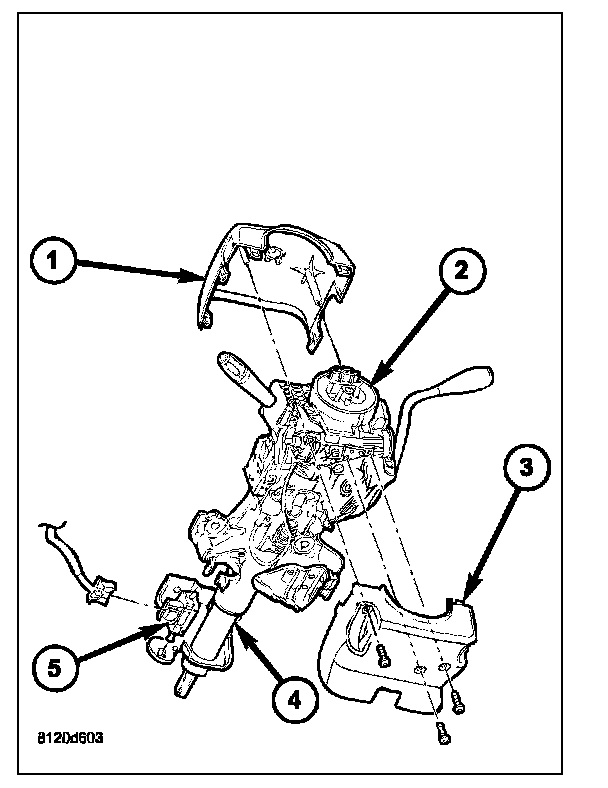 1
2
3
5
4
8120d603