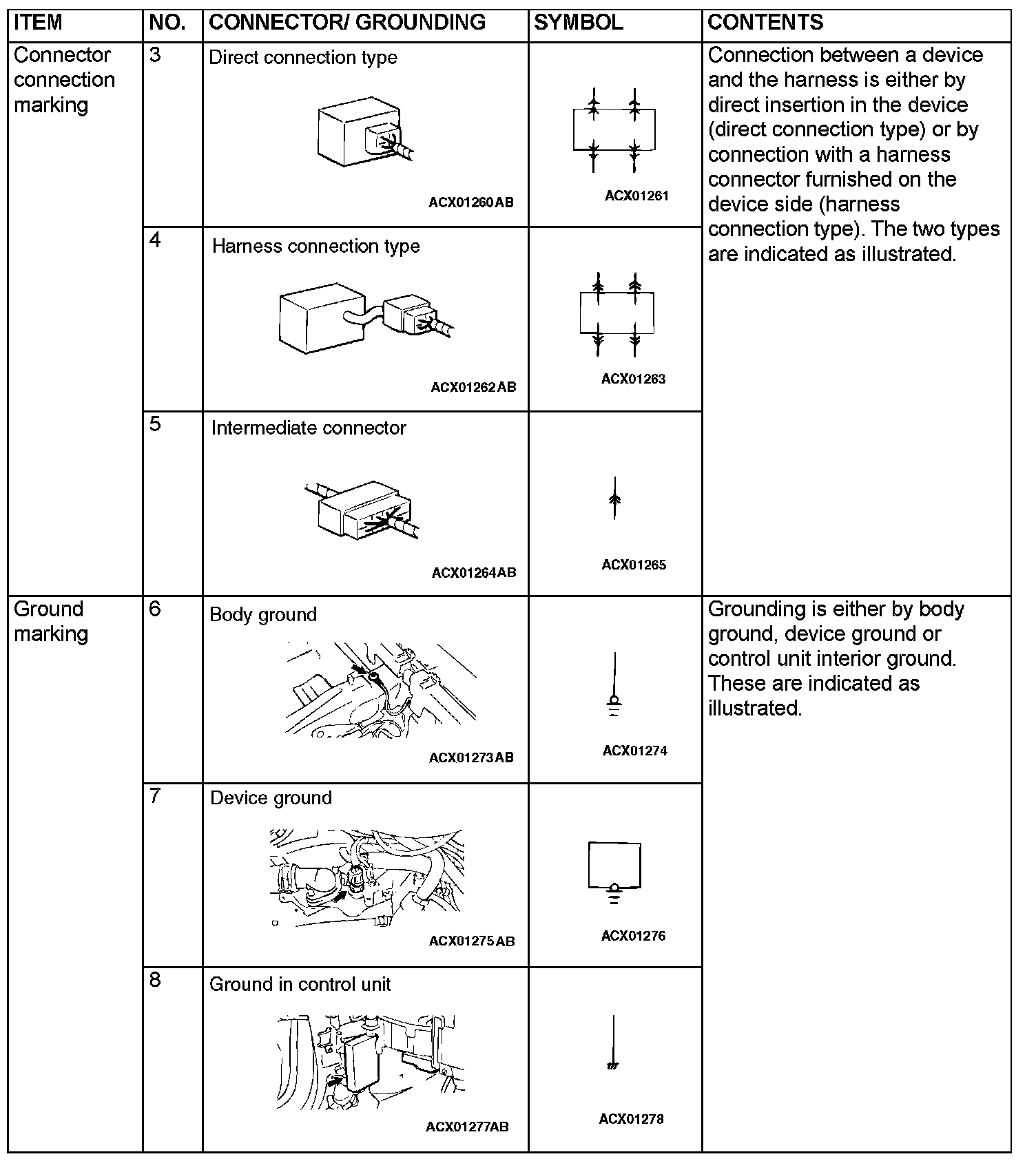 | ITEM | NO. | CONNECTOR/ GROUNDING | SYMBOL | CONTENTS |
|---|---|---|---|---|
| Connector connection marking | 3 | Direct connection type ACX01260AB | ACX01261 | Connection between a device and the harness is either by direct insertion in the device (direct connection type) or by connection with a harness connector furnished on the device side (harness connection type). The two types are indicated as illustrated. |
| | 4 | Harness connection type ACX01262AB | ACX01263 | |
| | 5 | Intermediate connector ACX01264AB | ACX01265 | |
| Ground marking | 6 | Body ground ACX01273AB | ACX01274 | Grounding is either by body ground, device ground or control unit interior ground. These are indicated as illustrated. |
| | 7 | Device ground ACX01275AB | ACX01276 | |
| | 8 | Ground in control unit ACX01277AB | ACX01278 | |