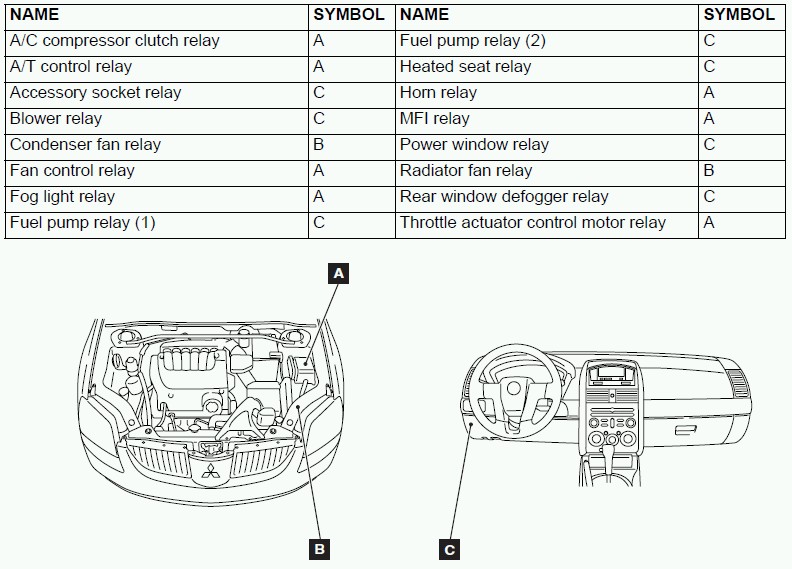 | NAME | SYMBOL | NAME | SYMBOL |
|---|---|---|---|
| A/C compressor clutch relay | A | Fuel pump relay (2) | C |
| A/T control relay | A | Heated seat relay | C |
| Accessory socket relay | C | Horn relay | A |
| Blower relay | C | MFI relay | A |
| Condenser fan relay | B | Power window relay | C |
| Fan control relay | A | Radiator fan relay | B |
| Fog light relay | A | Rear window defogger relay | C |
| Fuel pump relay (1) | C | Throttle actuator control motor relay | A |

A

B

C