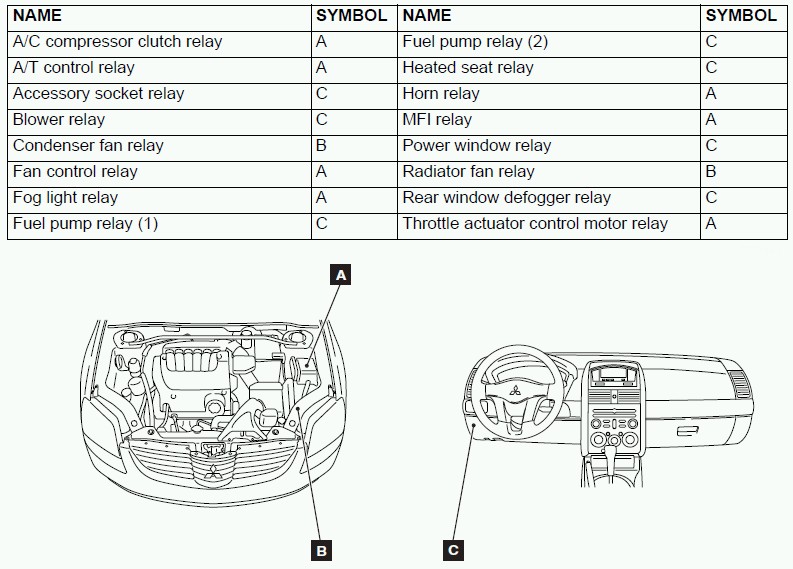 | NAME | SYMBOL | NAME | SYMBOL |
|---|---|---|---|
| A/C compressor clutch relay | A | Fuel pump relay (2) | C |
| A/T control relay | A | Heated seat relay | C |
| Accessory socket relay | C | Horn relay | A |
| Blower relay | C | MFI relay | A |
| Condenser fan relay | B | Power window relay | C |
| Fan control relay | A | Radiator fan relay | B |
| Fog light relay | A | Rear window defogger relay | C |
| Fuel pump relay (1) | C | Throttle actuator control motor relay | A |

A

B

C