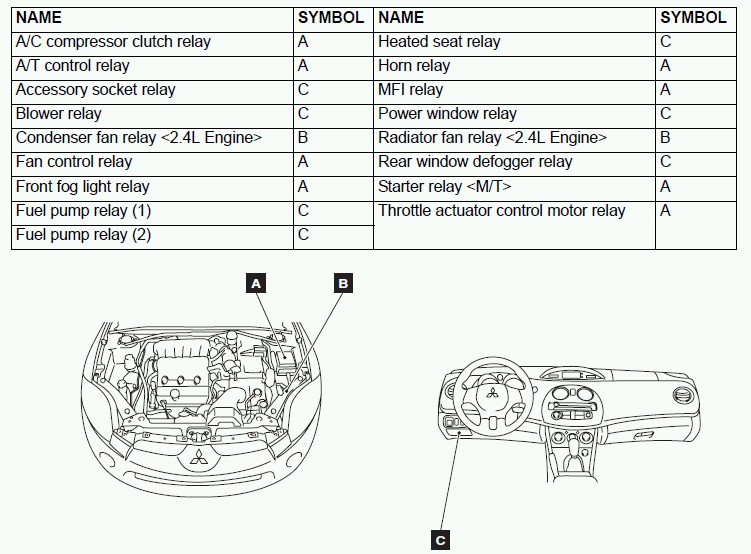 | NAME | SYMBOL | NAME | SYMBOL |
|---|---|---|---|
| A/C compressor clutch relay | A | Heated seat relay | C |
| A/T control relay | A | Horn relay | A |
| Accessory socket relay | C | MFI relay | A |
| Blower relay | C | Power window relay | C |
| Condenser fan relay <2.4L Engine> | B | Radiator fan relay <2.4L Engine> | B |
| Fan control relay | A | Rear window defogger relay | C |
| Front fog light relay | A | Starter relay <M/T> | A |
| Fuel pump relay (1) | C | Throttle actuator control motor relay | A |
| Fuel pump relay (2) | C | | |

A

B

C