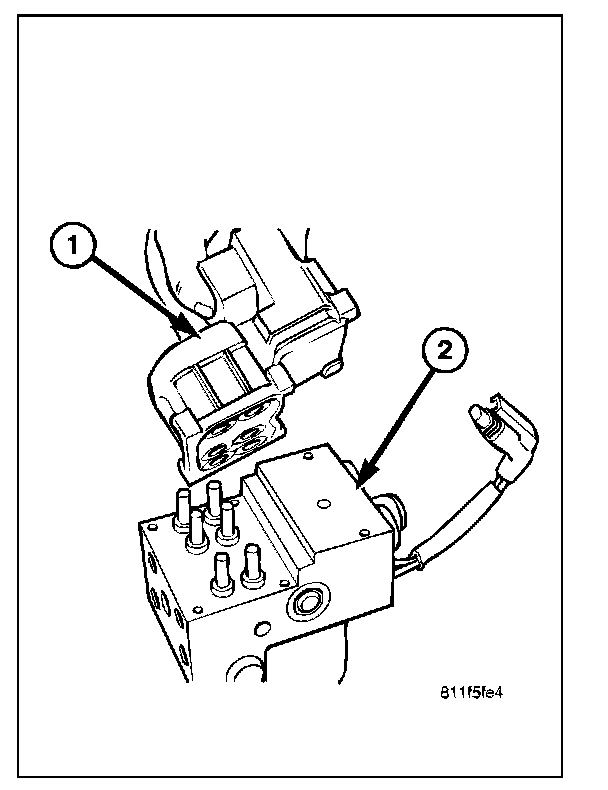 1

2

811f5fe4