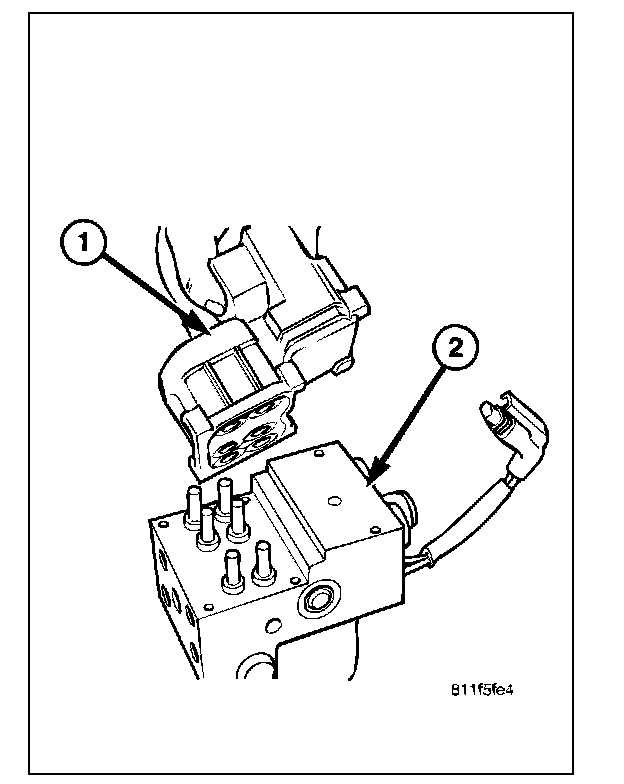 1

2

811f5fe4