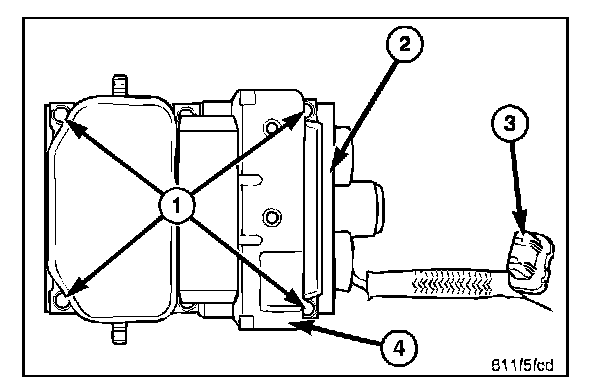 2
3
1
4
811/5/cd