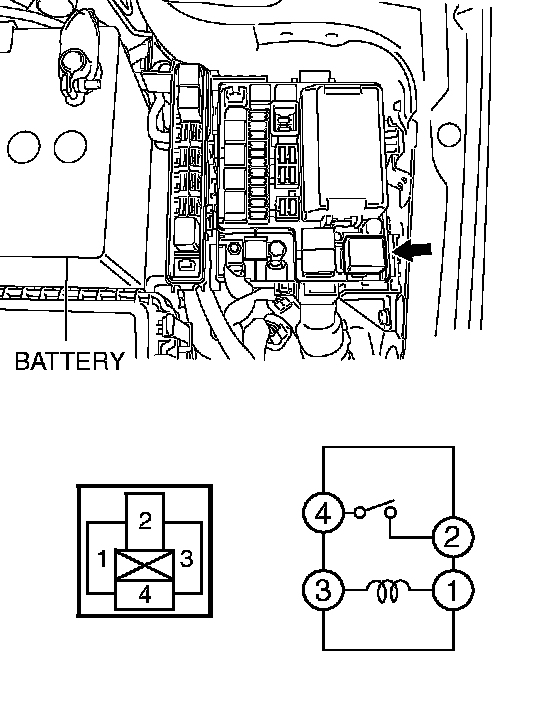 BATTERY

2
1
3
4

4
2
3
1