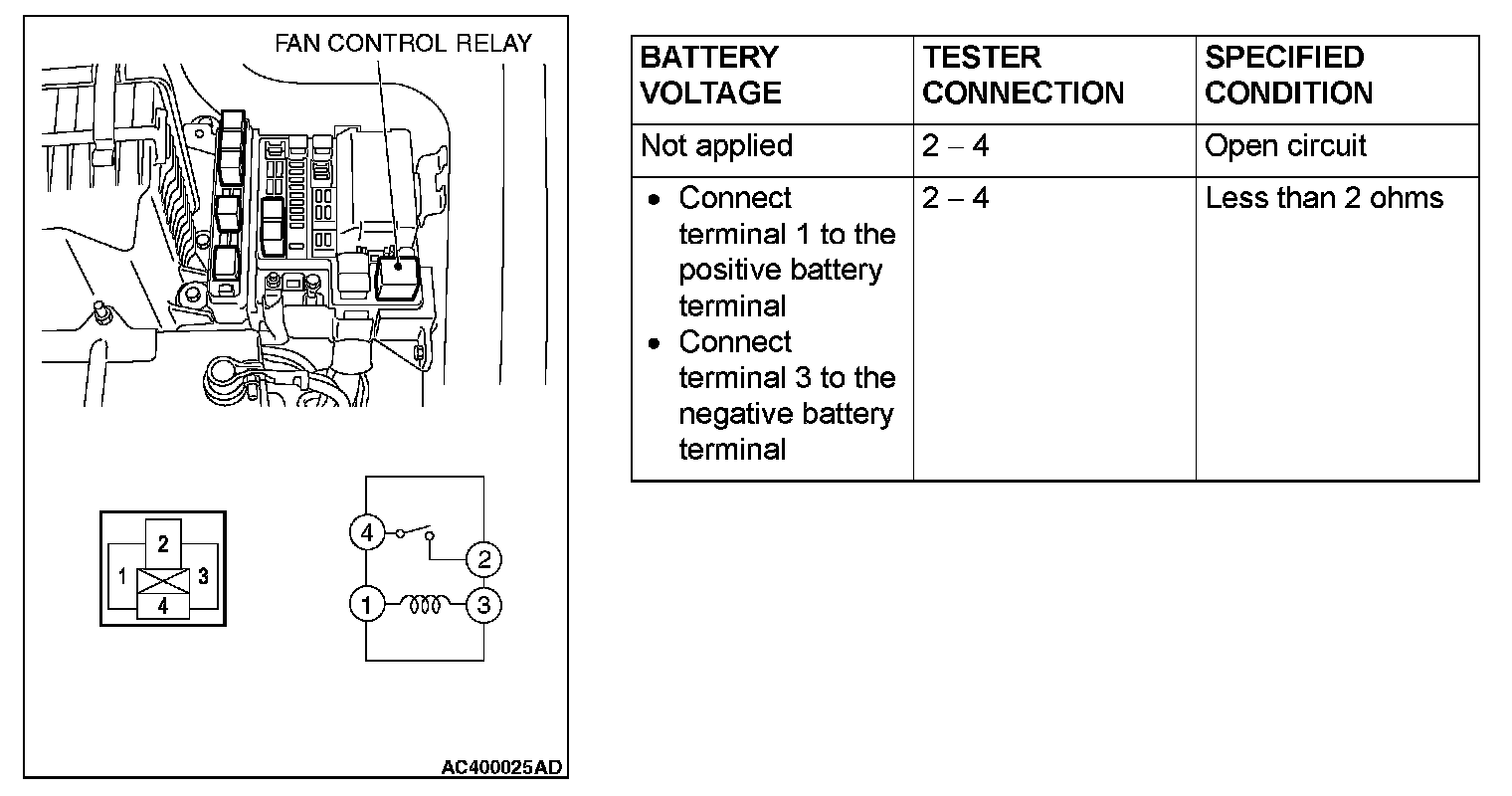 FAN CONTROL RELAY

2
1 3
4

4
2
1
3

AC400025AD

| BATTERY VOLTAGE | TESTER CONNECTION | SPECIFIED CONDITION |
|---|---|---|
| Not applied | 2 – 4 | Open circuit |
| • Connect terminal 1 to the positive battery terminal • Connect terminal 3 to the negative battery terminal | 2 – 4 | Less than 2 ohms |