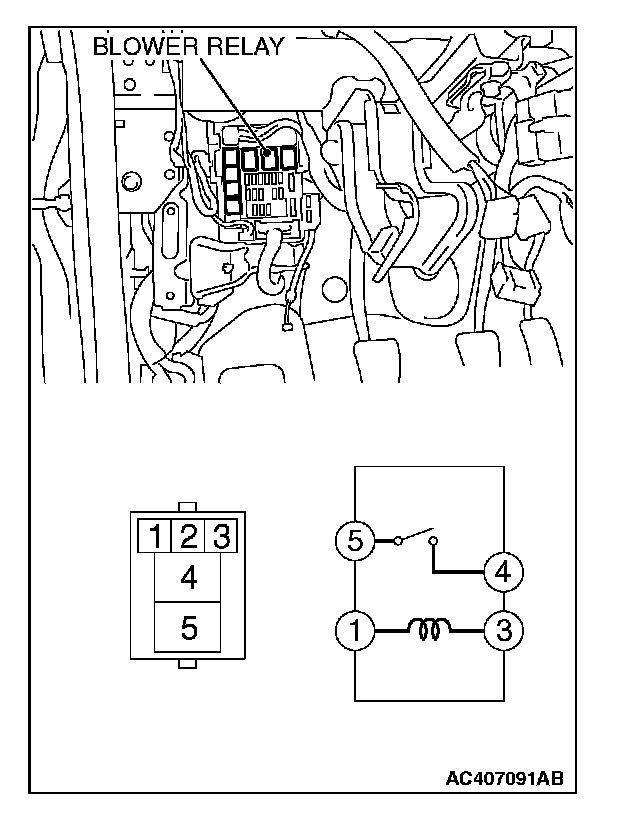 BLOWER RELAY

1 2 3
4
5

5
4
1
3

AC407091AB