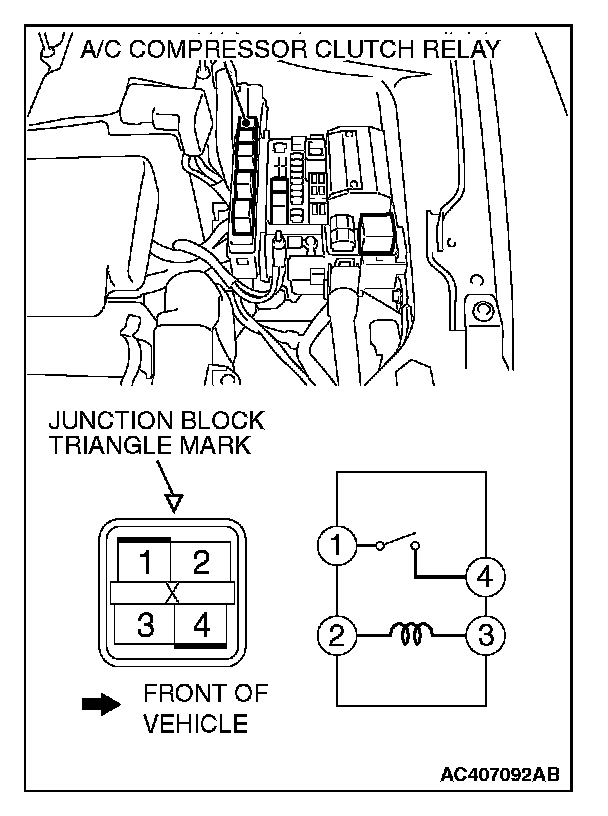 A/C COMPRESSOR CLUTCH RELAY

JUNCTION BLOCK
TRIANGLE MARK

1 2
X
3 4

FRONT OF VEHICLE

1
4
2
3

AC407092AB