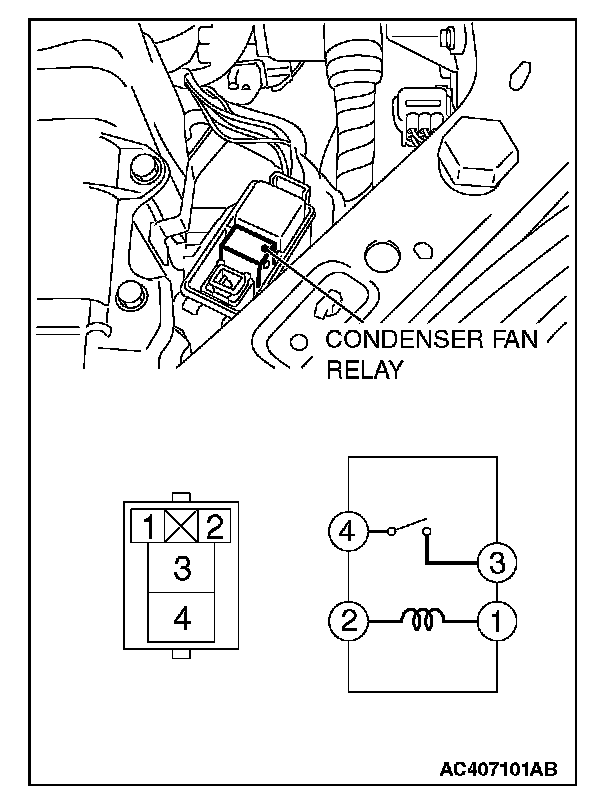 CONDENSER FAN RELAY

1 2
3
4

4
3
2
1

AC407101AB