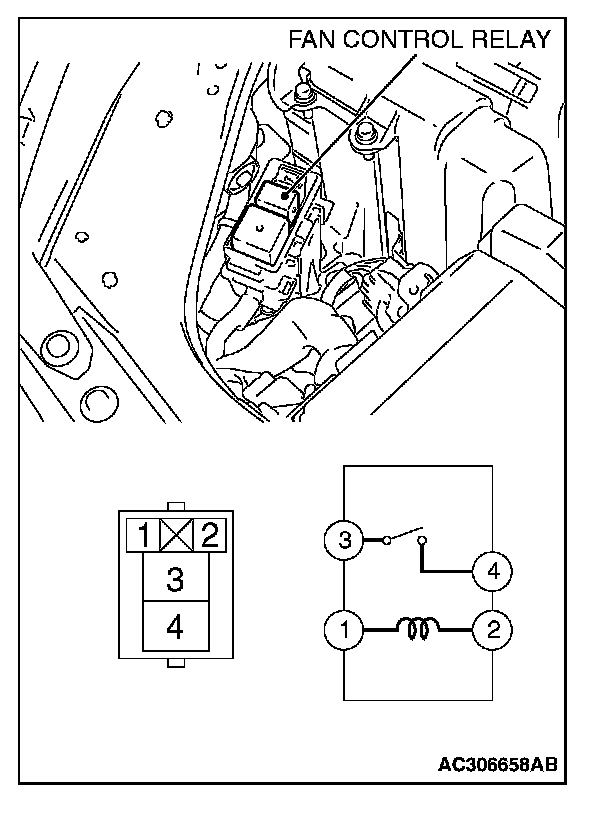 FAN CONTROL RELAY

1 2
3
4

3
4
1
2

AC306658AB