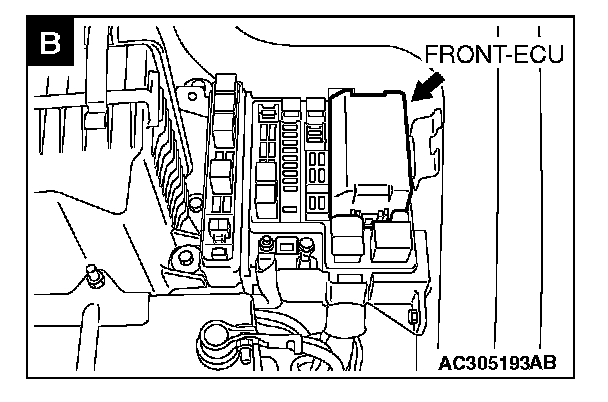 B

FRONT-ECU

AC305193AB