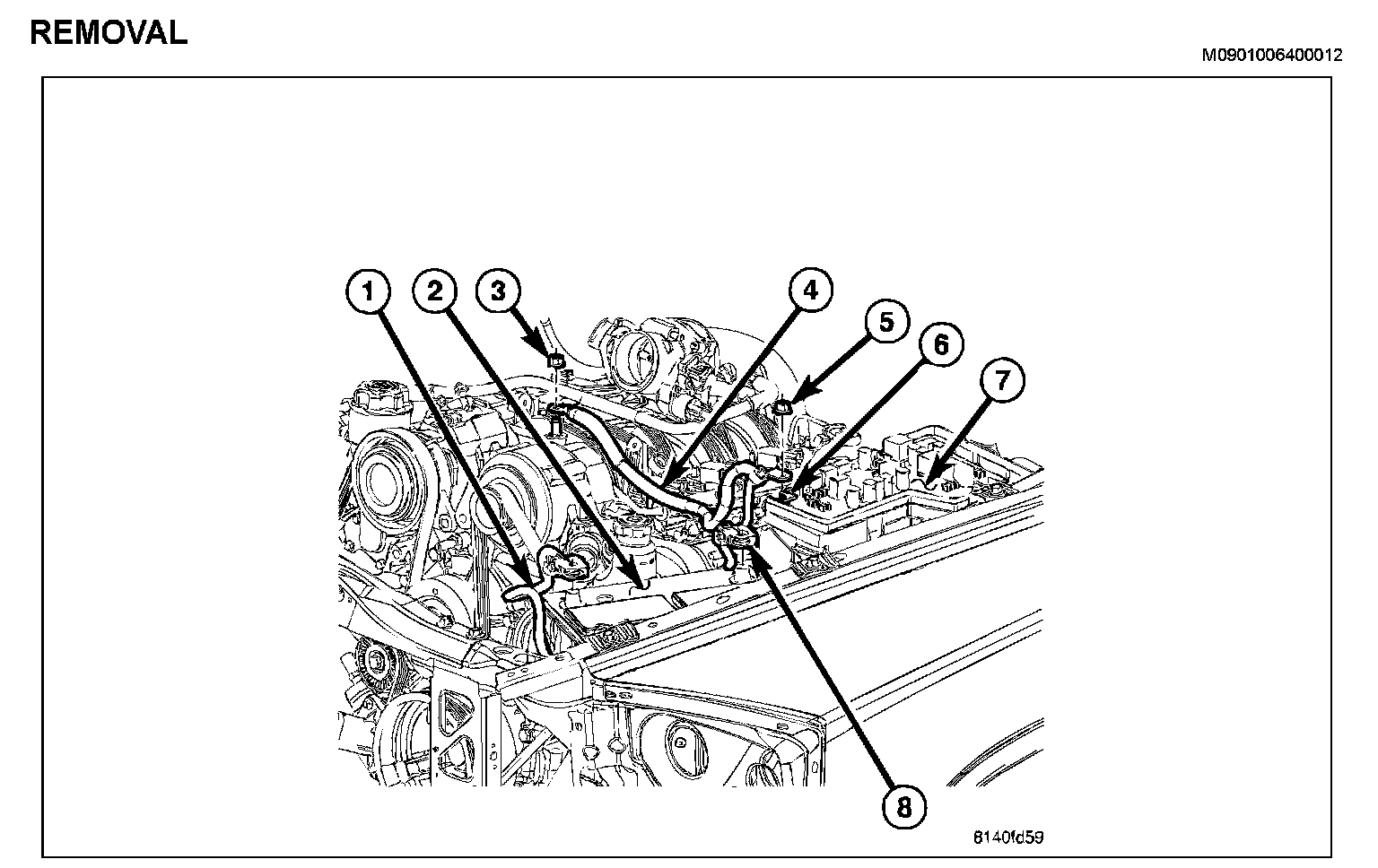 REMOVAL

M0901006400012

1
2
3
4
5
6
7
8

8140fd59