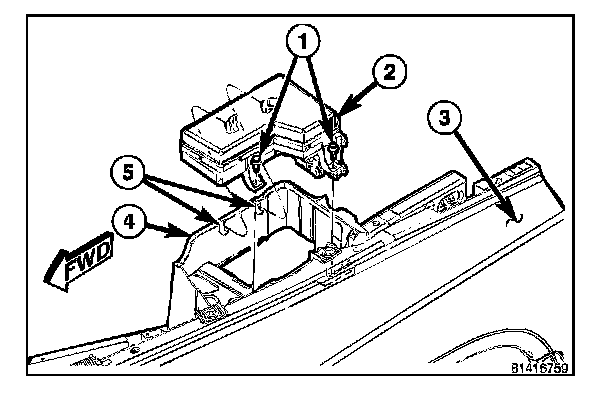 1
2
3
5
4
FWD
81416759