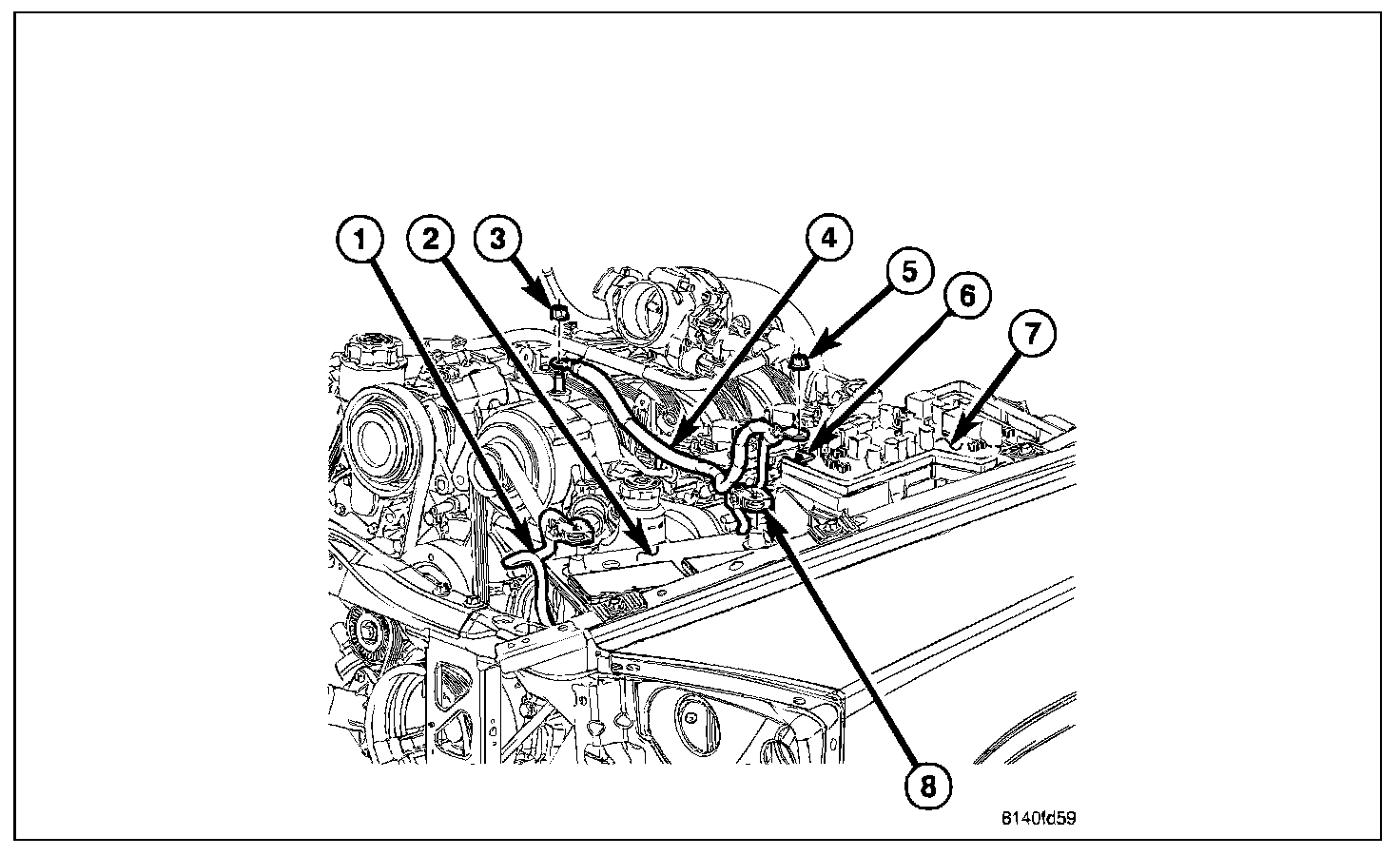 1
2
3
4
5
6
7
8
8140fd59