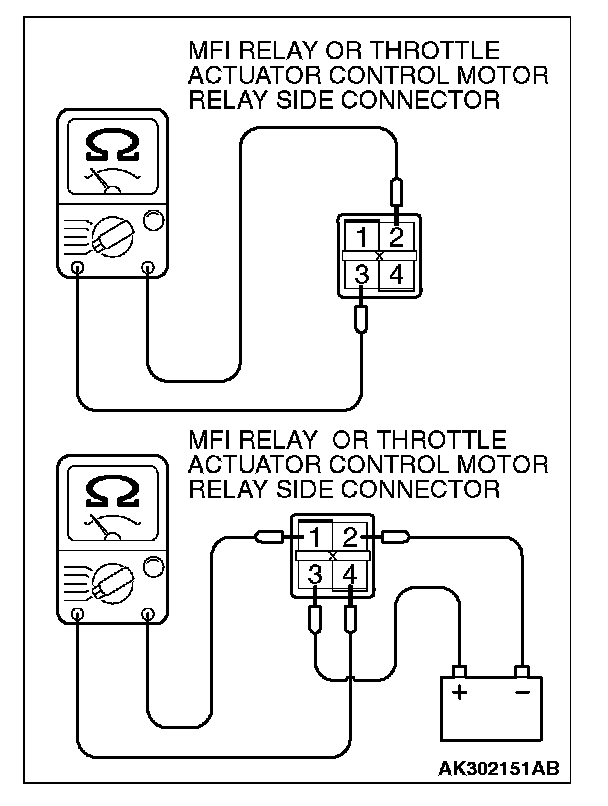 MFI RELAY OR THROTTLE ACTUATOR CONTROL MOTOR RELAY SIDE CONNECTOR

Ω

1 2
3 4

MFI RELAY OR THROTTLE ACTUATOR CONTROL MOTOR RELAY SIDE CONNECTOR

Ω

1 2
3 4

+ −

AK302151AB