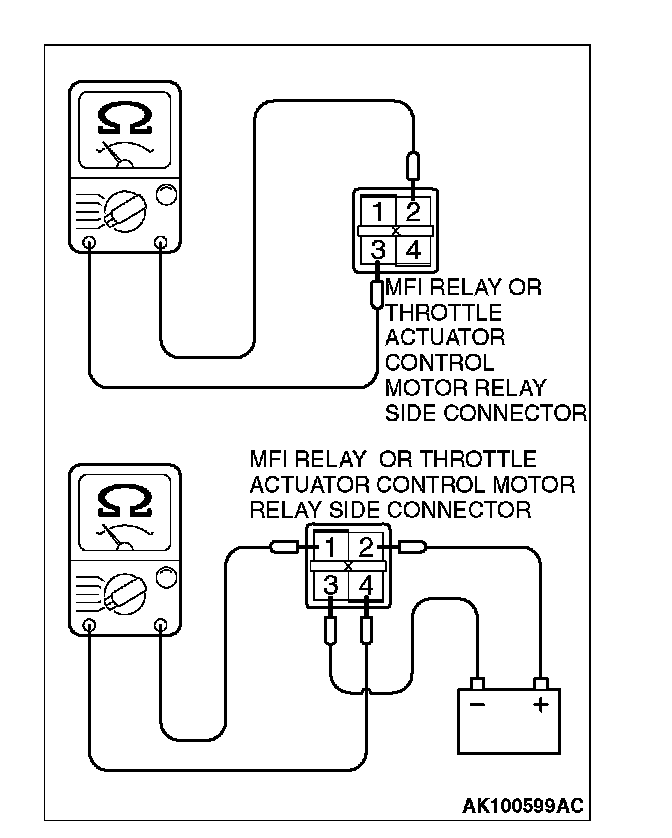 Ω

1 2
3 4

MFI RELAY OR THROTTLE ACTUATOR CONTROL MOTOR RELAY SIDE CONNECTOR

MFI RELAY OR THROTTLE ACTUATOR CONTROL MOTOR RELAY SIDE CONNECTOR

Ω

1 2
3 4

−
+

AK100599AC