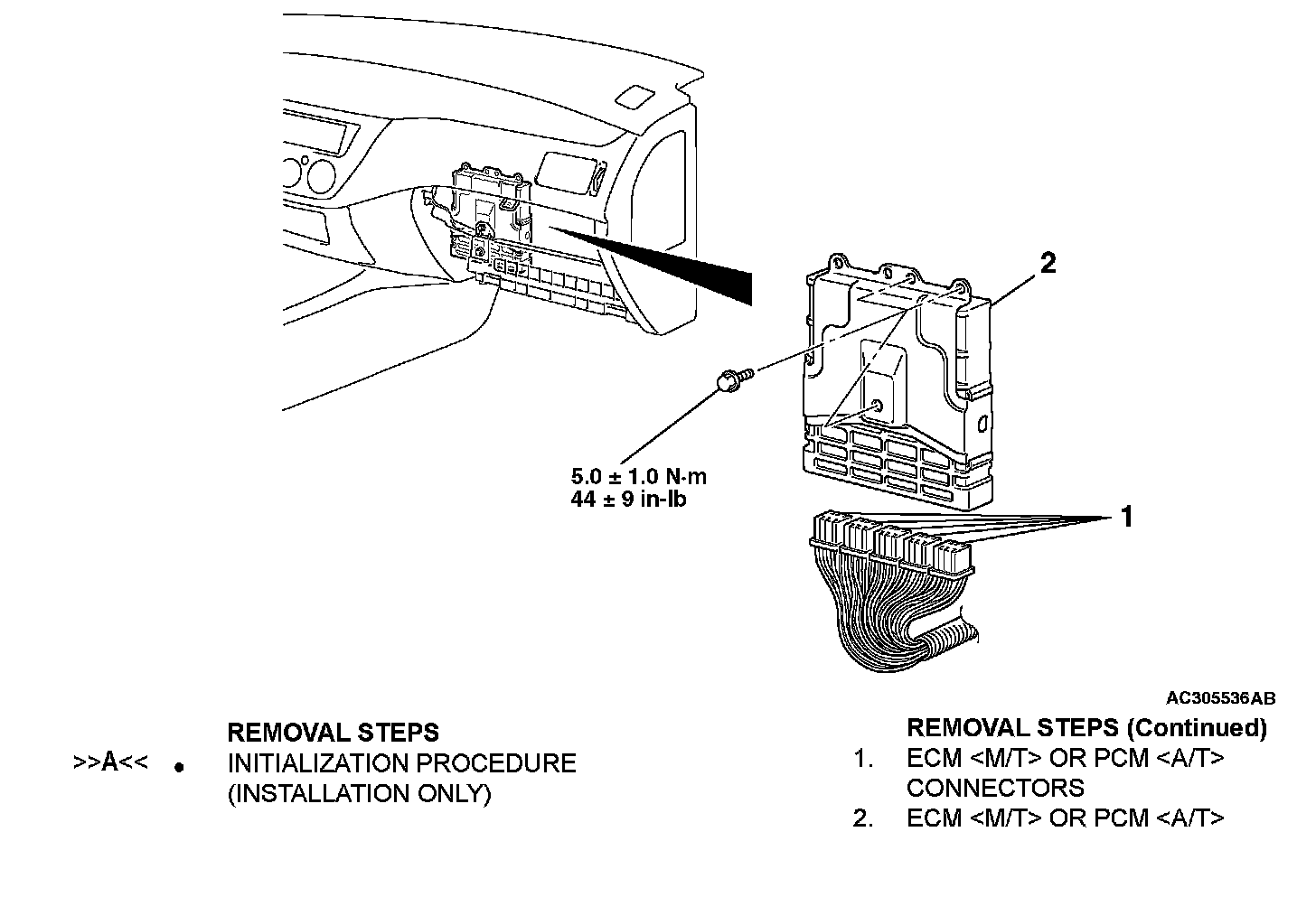 2

5.0 ± 1.0 N·m
44 ± 9 in-lb

1

AC305536AB

REMOVAL STEPS
>>A<< • INITIALIZATION PROCEDURE (INSTALLATION ONLY)

REMOVAL STEPS (Continued)
1. ECM <M/T> OR PCM <A/T> CONNECTORS
2. ECM <M/T> OR PCM <A/T>