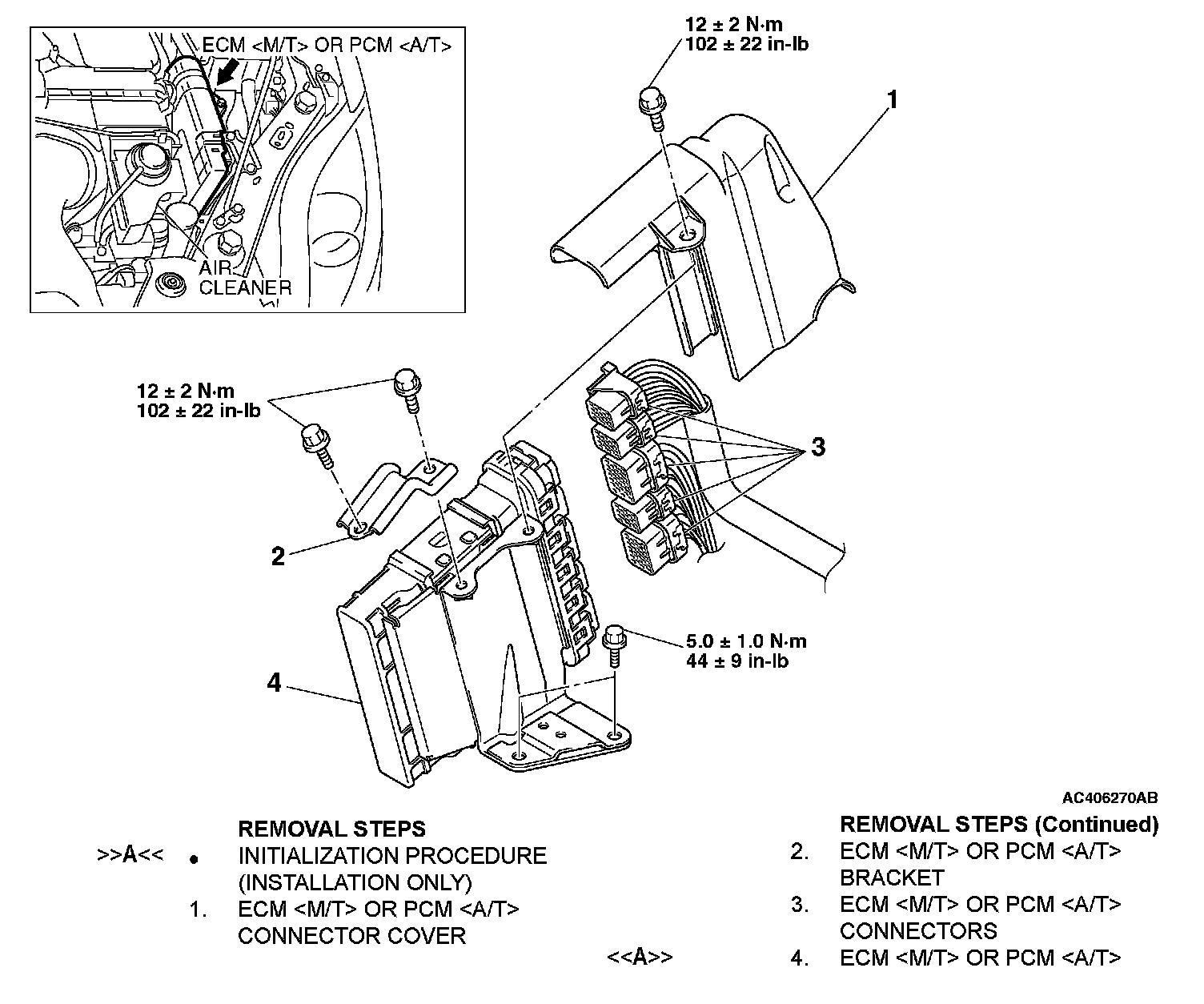 ECM <M/T> OR PCM <A/T>

AIR CLEANER

12 ± 2 N·m
102 ± 22 in-lb

1

12 ± 2 N·m
102 ± 22 in-lb

3

2

5.0 ± 1.0 N·m
44 ± 9 in-lb

4

AC406270AB

REMOVAL STEPS
>>A<< • INITIALIZATION PROCEDURE (INSTALLATION ONLY)
1. ECM <M/T> OR PCM <A/T> CONNECTOR COVER

REMOVAL STEPS (Continued)
2. ECM <M/T> OR PCM <A/T> BRACKET
3. ECM <M/T> OR PCM <A/T> CONNECTORS
<<A>> 4. ECM <M/T> OR PCM <A/T>