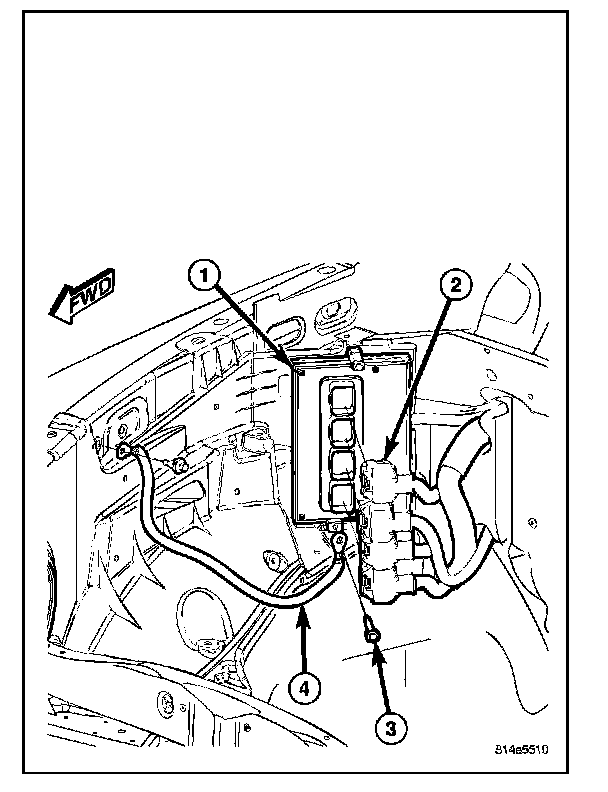 FWD

1

2

4

3

814e5510