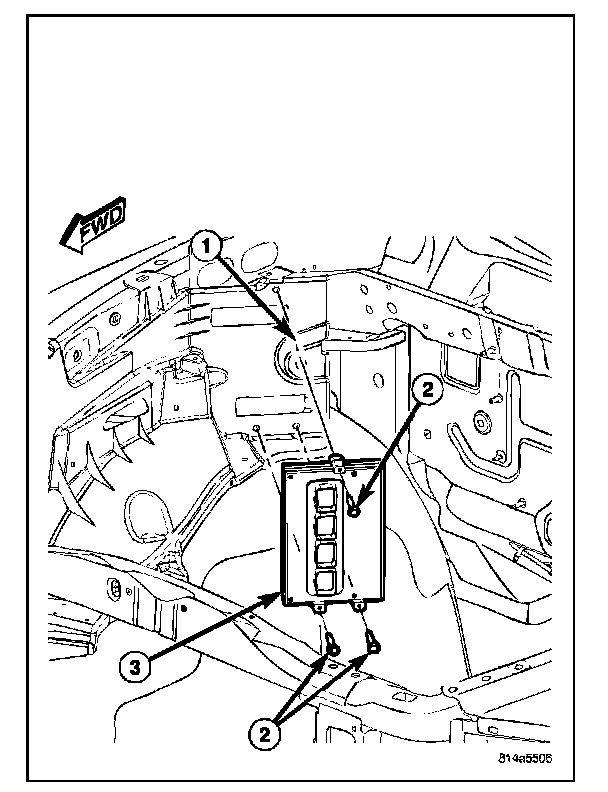 FWD
1
2
3
2
814a5506