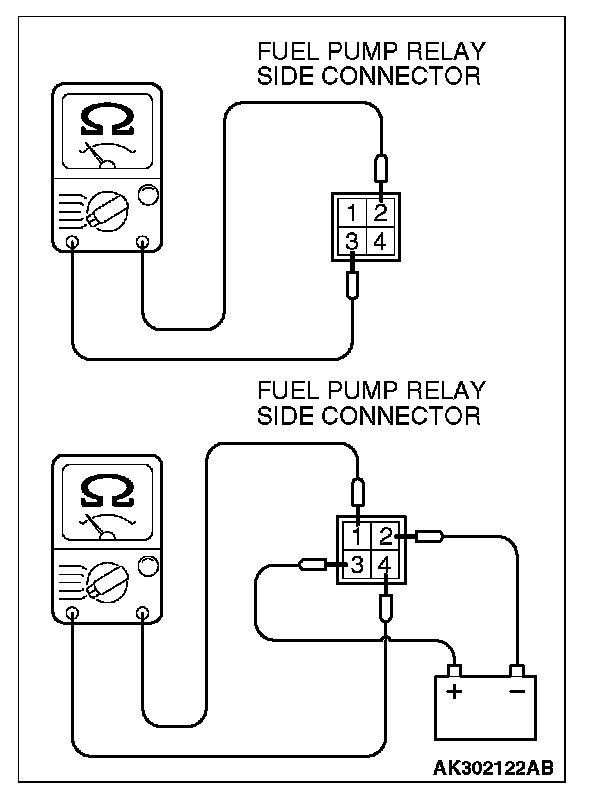 FUEL PUMP RELAY SIDE CONNECTOR

Ω

1 2
3 4

FUEL PUMP RELAY SIDE CONNECTOR

Ω

1 2
3 4

+ −

AK302122AB