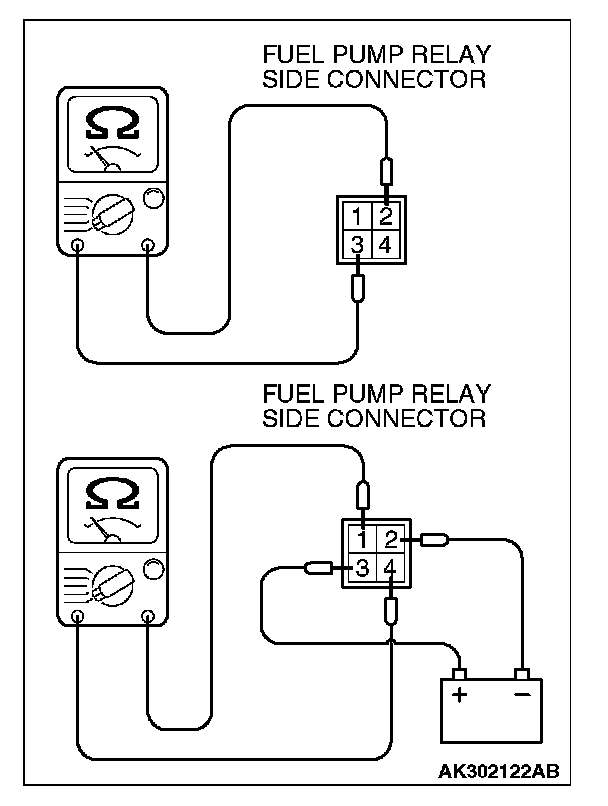 FUEL PUMP RELAY SIDE CONNECTOR

Ω

1 2
3 4

FUEL PUMP RELAY SIDE CONNECTOR

Ω

1 2
3 4

+ −

AK302122AB