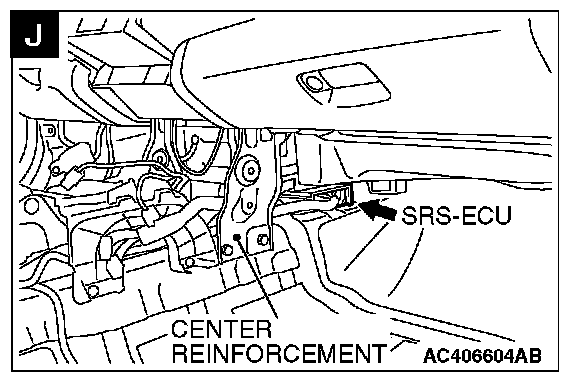 J

SRS-ECU

CENTER REINFORCEMENT

AC406604AB