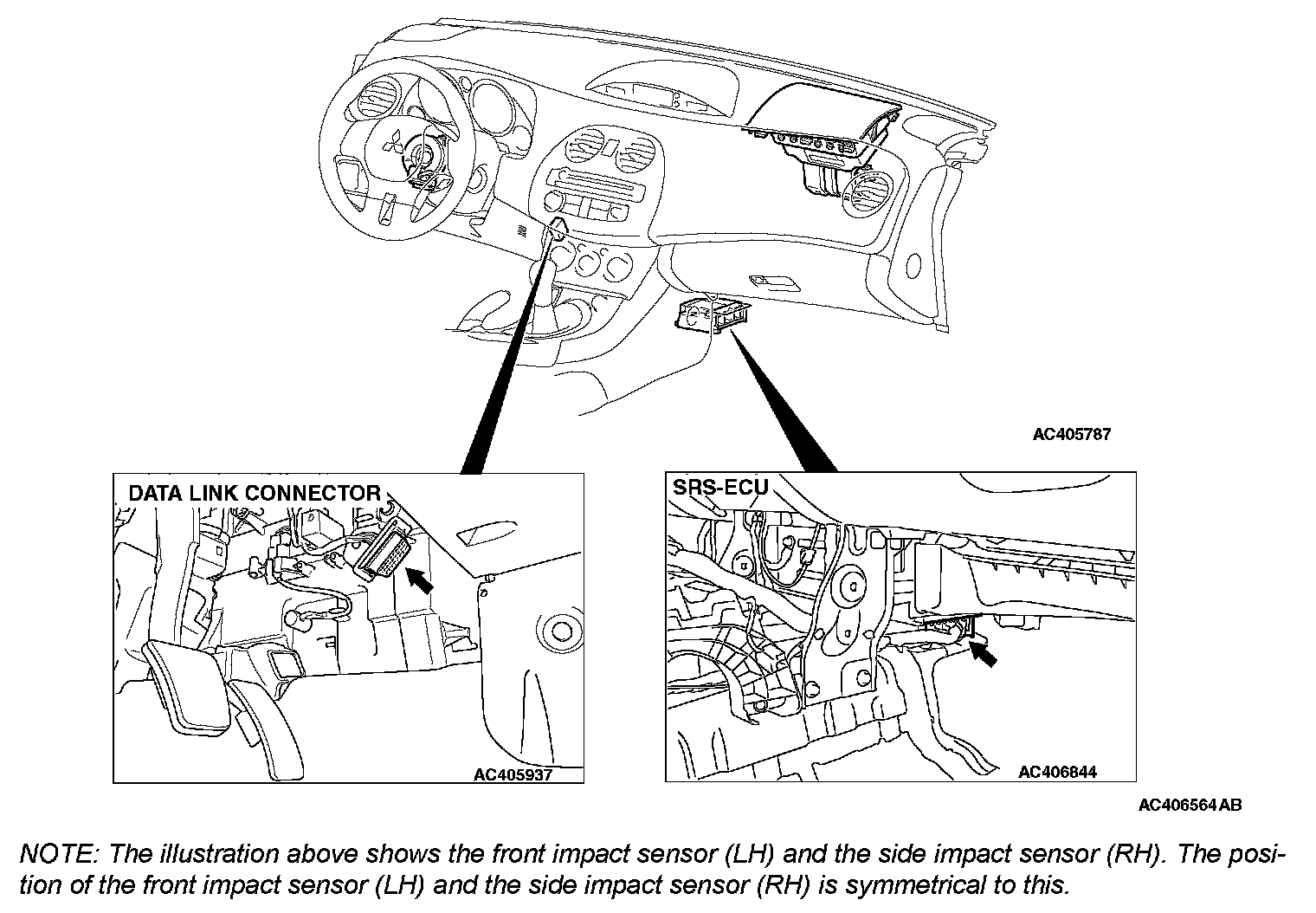 AC405787

DATA LINK CONNECTOR

AC405937

SRS-ECU

AC406844

AC406564AB

NOTE: The illustration above shows the front impact sensor (LH) and the side impact sensor (RH). The position of the front impact sensor (LH) and the side impact sensor (RH) is symmetrical to this.