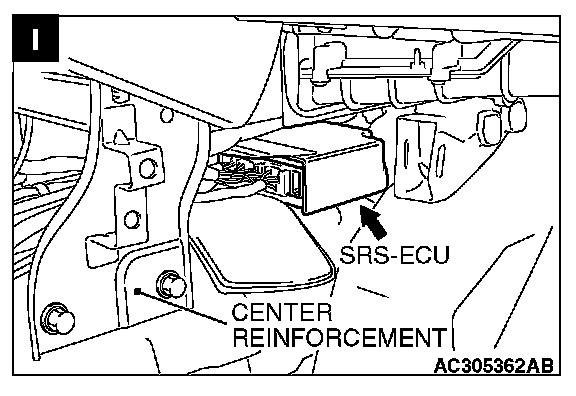 I

SRS-ECU

CENTER REINFORCEMENT

AC305362AB