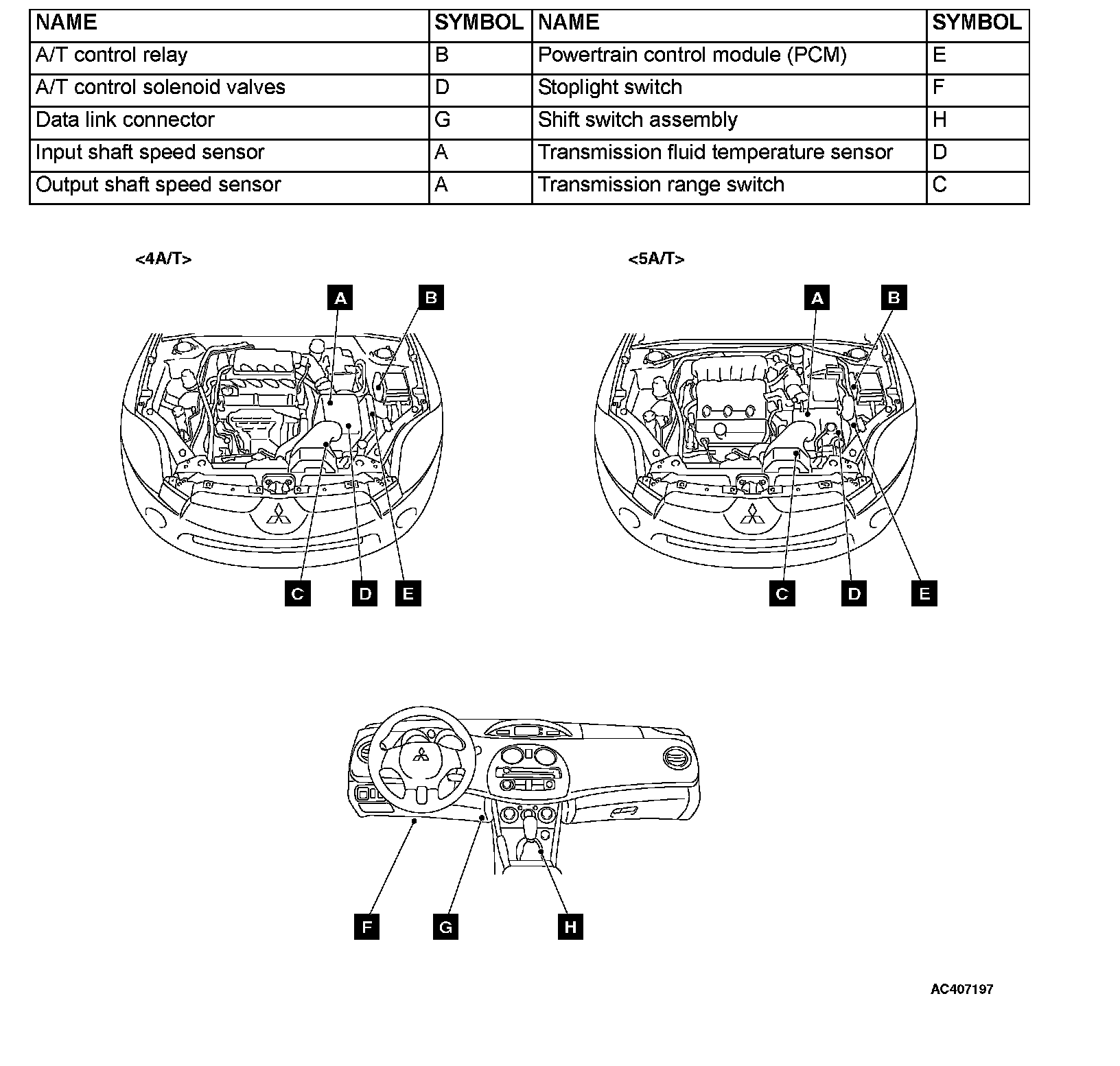 | NAME | SYMBOL | NAME | SYMBOL |
|---|---|---|---|
| A/T control relay | B | Powertrain control module (PCM) | E |
| A/T control solenoid valves | D | Stoplight switch | F |
| Data link connector | G | Shift switch assembly | H |
| Input shaft speed sensor | A | Transmission fluid temperature sensor | D |
| Output shaft speed sensor | A | Transmission range switch | C |

<4A/T>

A B C D E

<5A/T>

A B C D E

F G H

AC407197