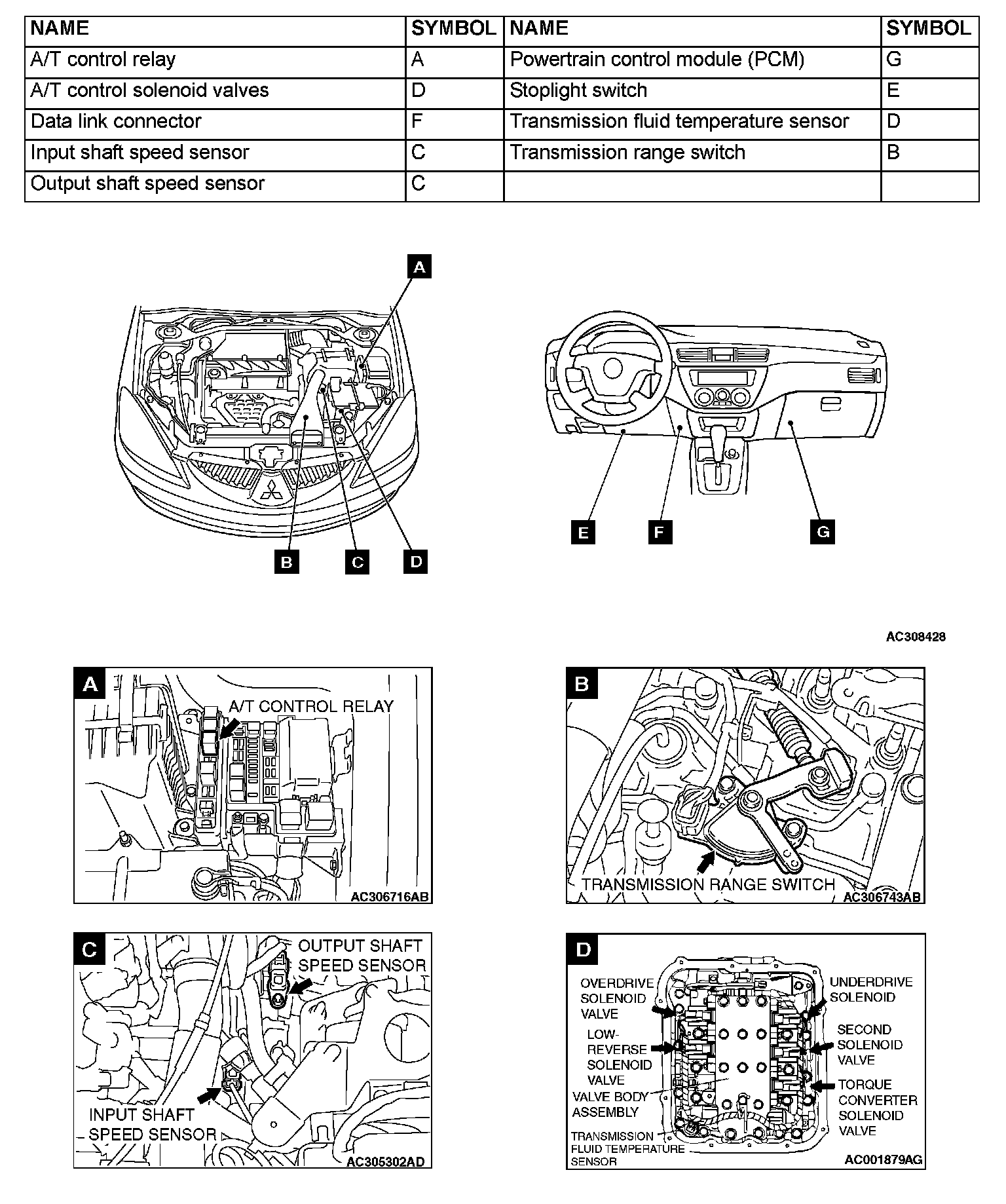 | NAME | SYMBOL | NAME | SYMBOL |
|---|---|---|---|
| A/T control relay | A | Powertrain control module (PCM) | G |
| A/T control solenoid valves | D | Stoplight switch | E |
| Data link connector | F | Transmission fluid temperature sensor | D |
| Input shaft speed sensor | C | Transmission range switch | B |
| Output shaft speed sensor | C | | |

A

B C D

E F G

AC308428

A
A/T CONTROL RELAY
AC306716AB

B
TRANSMISSION RANGE SWITCH
AC306743AB

C
OUTPUT SHAFT SPEED SENSOR
INPUT SHAFT SPEED SENSOR
AC305302AD

D
OVERDRIVE SOLENOID VALVE
LOW-REVERSE SOLENOID VALVE
VALVE BODY ASSEMBLY
TRANSMISSION FLUID TEMPERATURE SENSOR
UNDERDRIVE SOLENOID
SECOND SOLENOID VALVE
TORQUE CONVERTER SOLENOID VALVE
AC001879AG