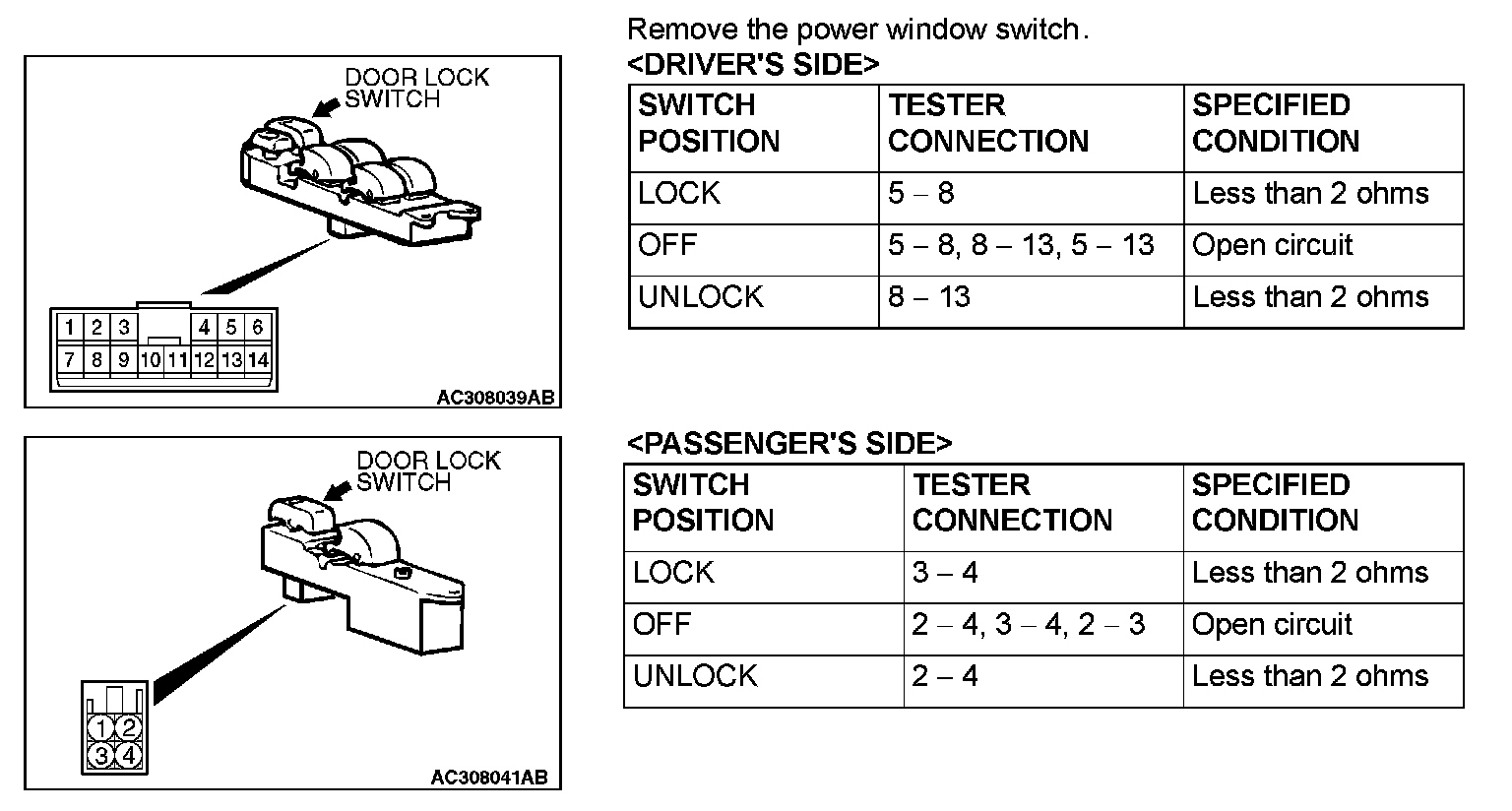 DOOR LOCK SWITCH

1 2 3 4 5 6
7 8 9 10 11 12 13 14

AC308039AB

Remove the power window switch.
<DRIVER'S SIDE>

| SWITCH POSITION | TESTER CONNECTION | SPECIFIED CONDITION |
|---|---|---|
| LOCK | 5 – 8 | Less than 2 ohms |
| OFF | 5 – 8, 8 – 13, 5 – 13 | Open circuit |
| UNLOCK | 8 – 13 | Less than 2 ohms |

DOOR LOCK SWITCH

1 2
3 4

AC308041AB

<PASSENGER'S SIDE>

| SWITCH POSITION | TESTER CONNECTION | SPECIFIED CONDITION |
|---|---|---|
| LOCK | 3 – 4 | Less than 2 ohms |
| OFF | 2 – 4, 3 – 4, 2 – 3 | Open circuit |
| UNLOCK | 2 – 4 | Less than 2 ohms |