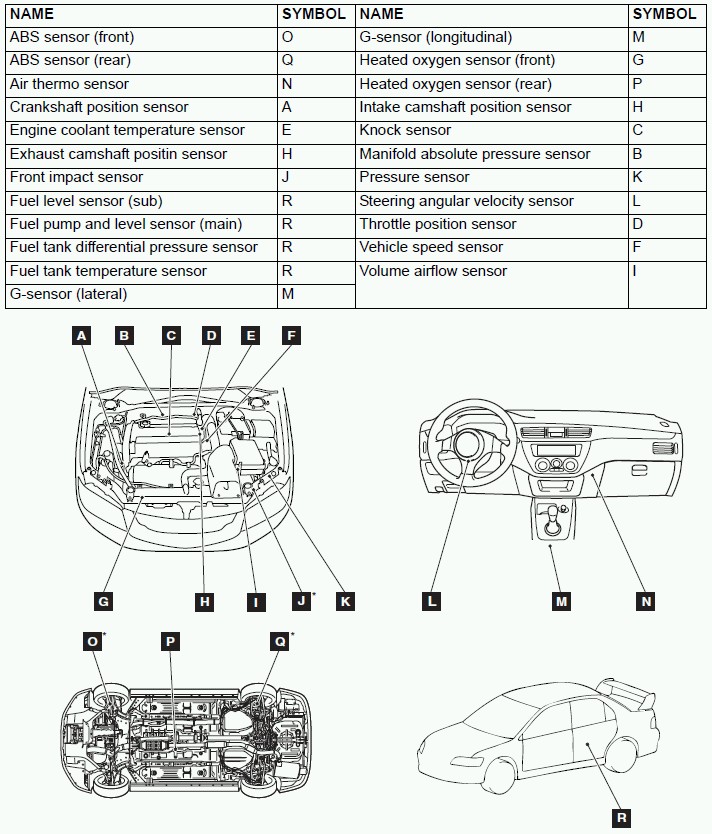 | NAME | SYMBOL | NAME | SYMBOL |
|---|---|---|---|
| ABS sensor (front) | O | G-sensor (longitudinal) | M |
| ABS sensor (rear) | Q | Heated oxygen sensor (front) | G |
| Air thermo sensor | N | Heated oxygen sensor (rear) | P |
| Crankshaft position sensor | A | Intake camshaft position sensor | H |
| Engine coolant temperature sensor | E | Knock sensor | C |
| Exhaust camshaft positin sensor | H | Manifold absolute pressure sensor | B |
| Front impact sensor | J | Pressure sensor | K |
| Fuel level sensor (sub) | R | Steering angular velocity sensor | L |
| Fuel pump and level sensor (main) | R | Throttle position sensor | D |
| Fuel tank differential pressure sensor | R | Vehicle speed sensor | F |
| Fuel tank temperature sensor | R | Volume airflow sensor | I |
| G-sensor (lateral) | M | | |

A B C D E F

G H I J* K

L M N

O* P Q*

R