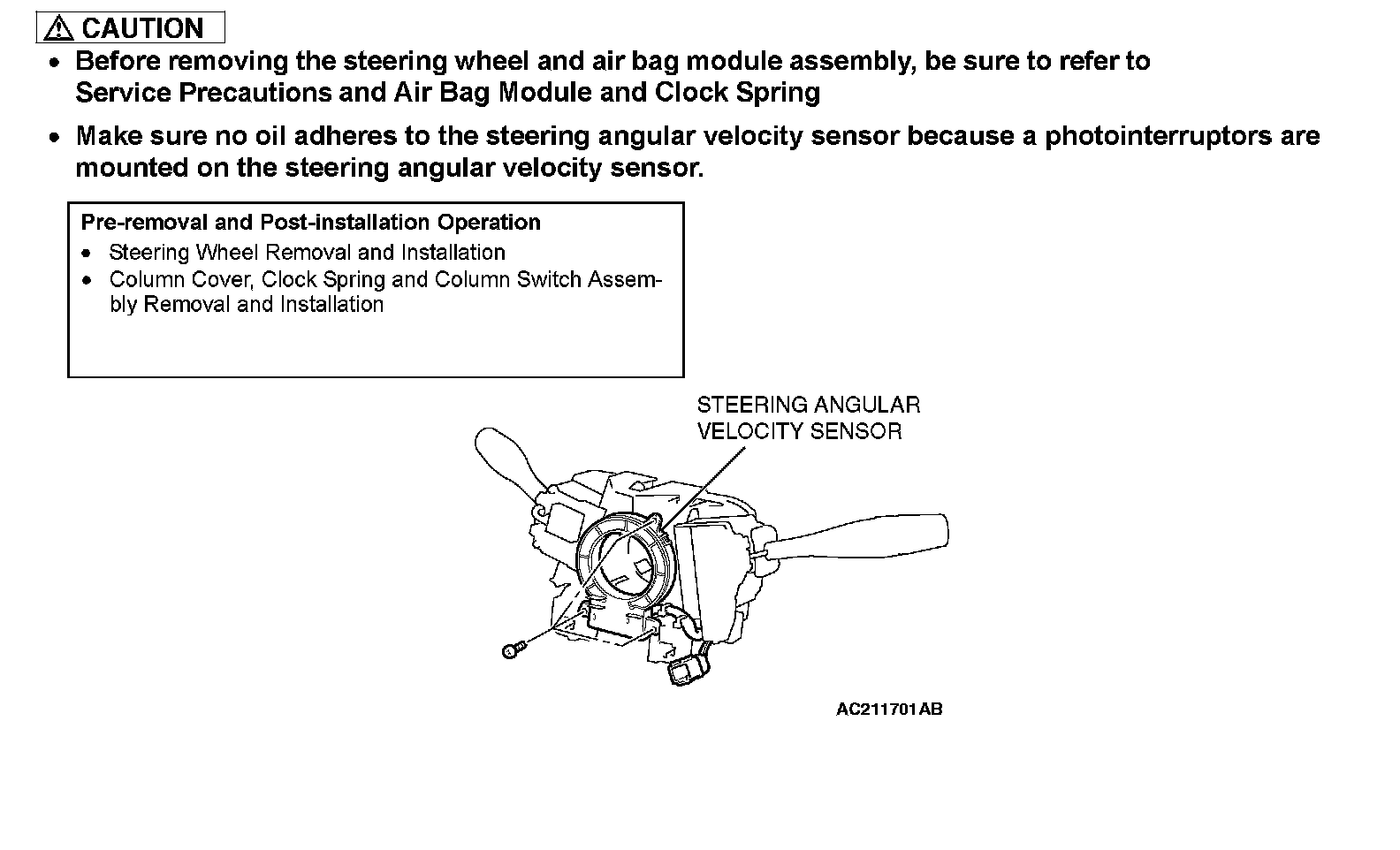 CAUTION

• Before removing the steering wheel and air bag module assembly, be sure to refer to Service Precautions and Air Bag Module and Clock Spring

• Make sure no oil adheres to the steering angular velocity sensor because a photointerruptors are mounted on the steering angular velocity sensor.

Pre-removal and Post-installation Operation
• Steering Wheel Removal and Installation
• Column Cover, Clock Spring and Column Switch Assembly Removal and Installation

STEERING ANGULAR VELOCITY SENSOR

AC211701AB