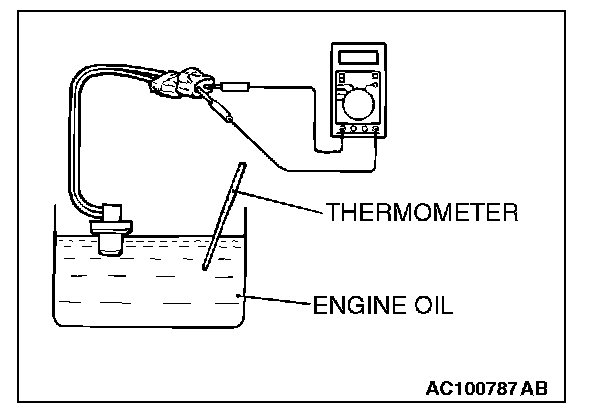 THERMOMETER

ENGINE OIL

AC100787 AB