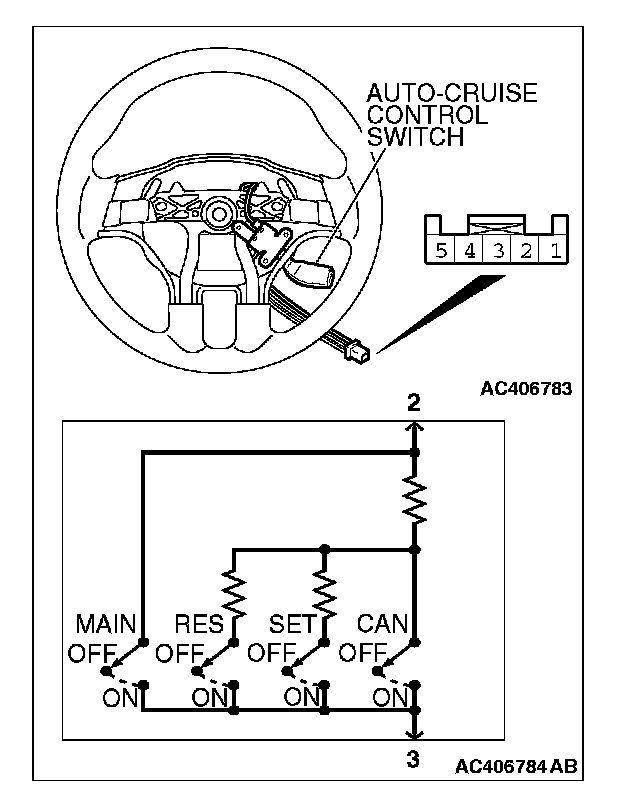 AUTO-CRUISE CONTROL SWITCH

5 4 3 2 1

AC406783

2

MAIN OFF ON

RES OFF ON

SET OFF ON

CAN OFF ON

3

AC406784 AB