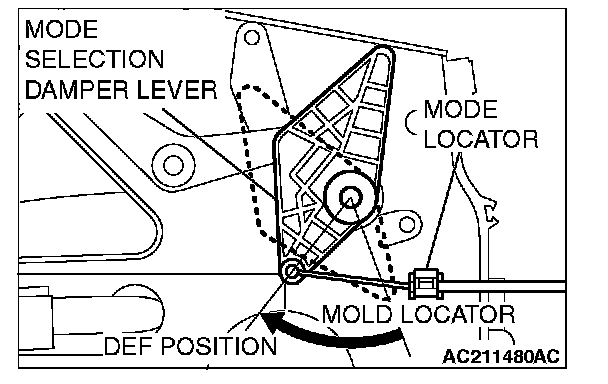 MODE SELECTION DAMPER LEVER

MODE LOCATOR

MOLD LOCATOR

DEF POSITION

AC211480AC