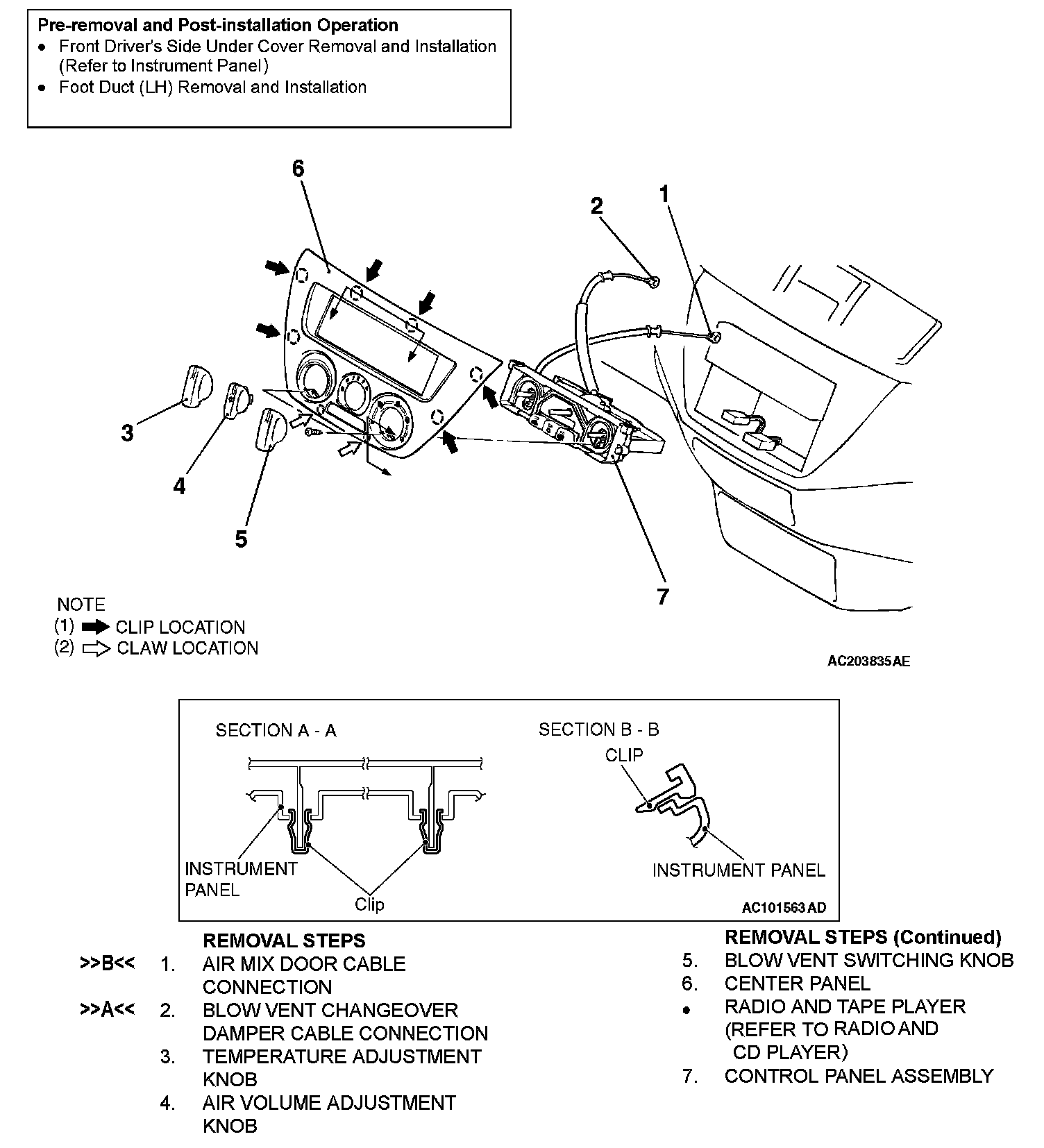 Pre-removal and Post-installation Operation
• Front Driver's Side Under Cover Removal and Installation (Refer to Instrument Panel)
• Foot Duct (LH) Removal and Installation

6
2
1
3
4
5
7

NOTE
(1) CLIP LOCATION
(2) CLAW LOCATION

AC203835AE

SECTION A - A
INSTRUMENT PANEL
Clip

SECTION B - B
CLIP
INSTRUMENT PANEL

AC101563 AD

REMOVAL STEPS
>>B<< 1. AIR MIX DOOR CABLE CONNECTION
>>A<< 2. BLOW VENT CHANGEOVER DAMPER CABLE CONNECTION
3. TEMPERATURE ADJUSTMENT KNOB
4. AIR VOLUME ADJUSTMENT KNOB

REMOVAL STEPS (Continued)
5. BLOW VENT SWITCHING KNOB
6. CENTER PANEL
• RADIO AND TAPE PLAYER (REFER TO RADIO AND CD PLAYER)
7. CONTROL PANEL ASSEMBLY