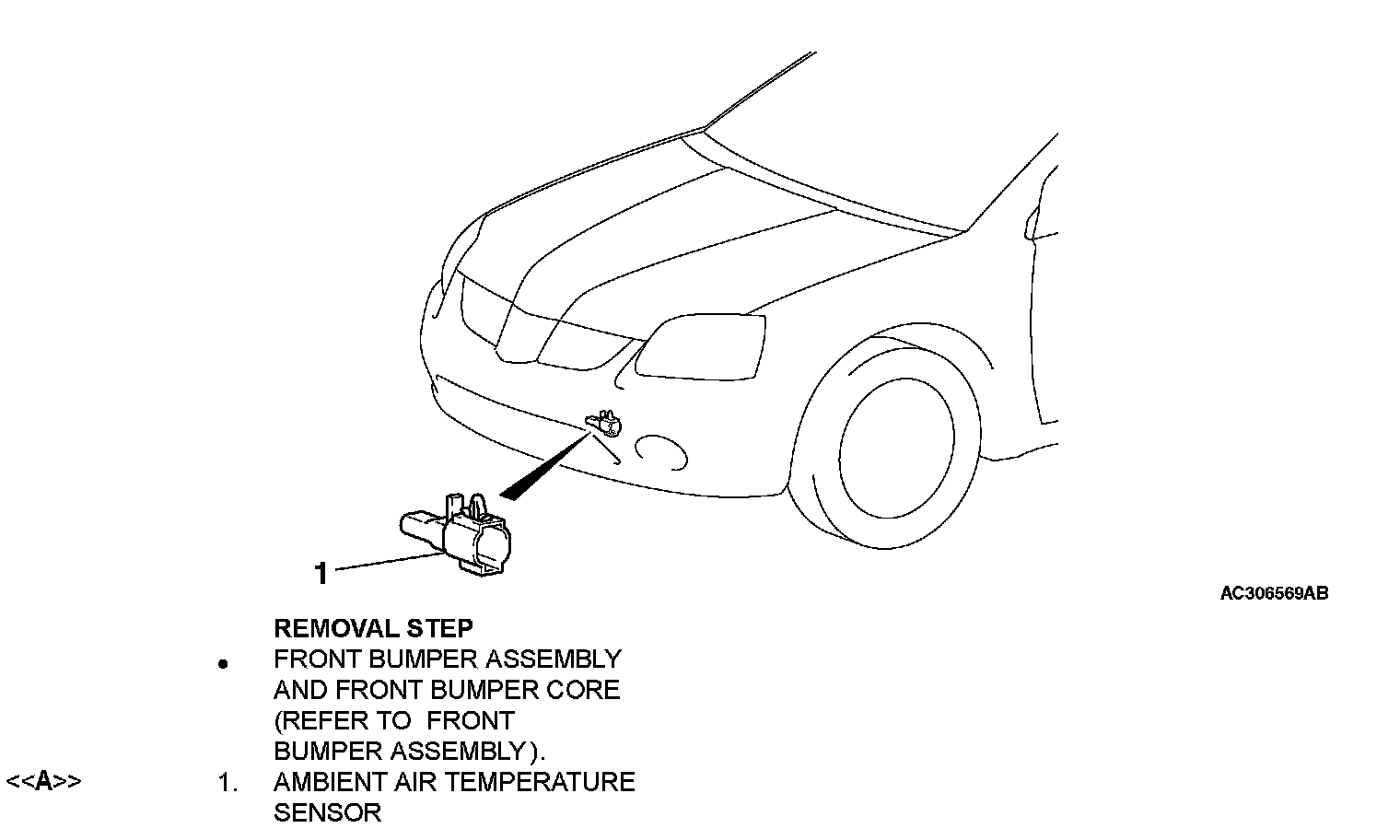 1

AC306569AB

REMOVAL STEP

• FRONT BUMPER ASSEMBLY AND FRONT BUMPER CORE (REFER TO FRONT BUMPER ASSEMBLY ).

<<A>> 1. AMBIENT AIR TEMPERATURE SENSOR