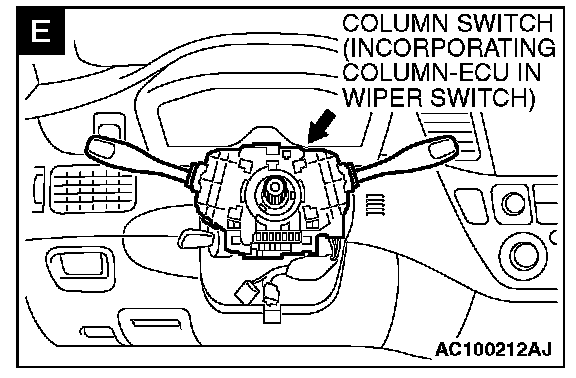 E

COLUMN SWITCH (INCORPORATING COLUMN-ECU IN WIPER SWITCH)

AC100212AJ