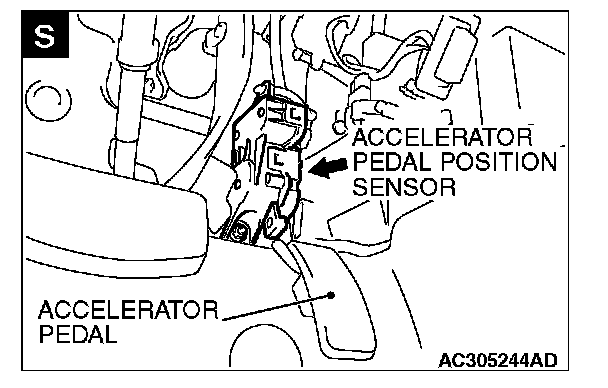 S

ACCELERATOR PEDAL POSITION SENSOR

ACCELERATOR PEDAL

AC305244AD