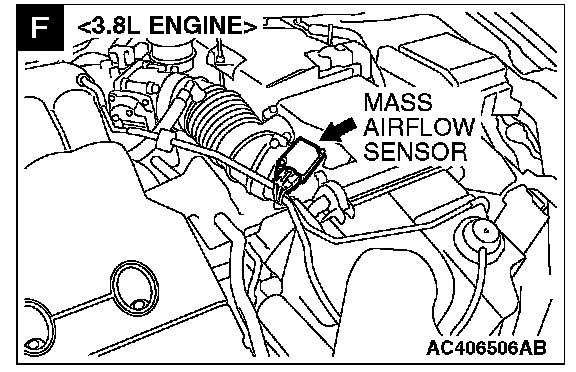 F
<3.8L ENGINE>
MASS
AIRFLOW
SENSOR
AC406506AB