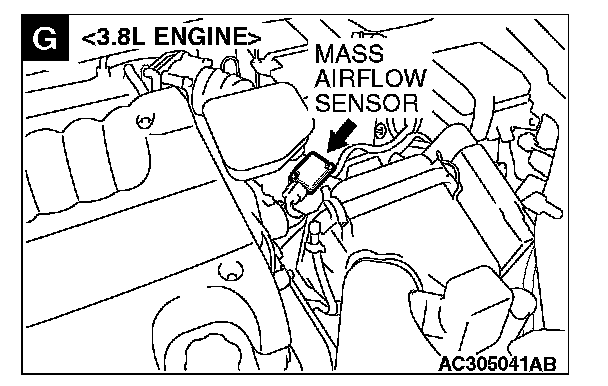 G <3.8L ENGINE>

MASS AIRFLOW SENSOR

AC305041AB