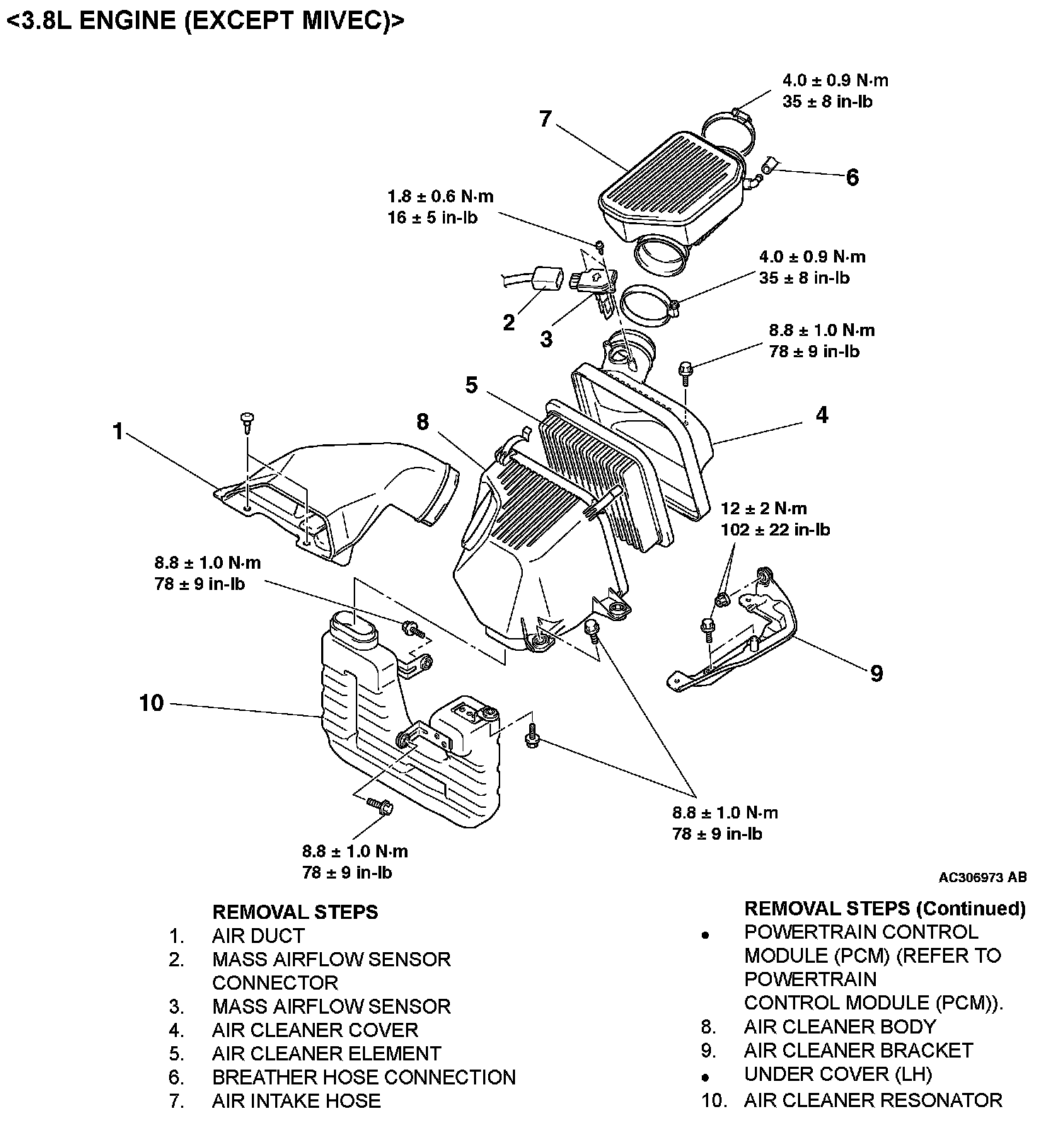 <3.8L ENGINE (EXCEPT MIVEC)>

4.0 ± 0.9 N·m
35 ± 8 in-lb

7

6

1.8 ± 0.6 N·m
16 ± 5 in-lb

4.0 ± 0.9 N·m
35 ± 8 in-lb

2

3

8.8 ± 1.0 N·m
78 ± 9 in-lb

5

4

1

8

12 ± 2 N·m
102 ± 22 in-lb

8.8 ± 1.0 N·m
78 ± 9 in-lb

9

10

8.8 ± 1.0 N·m
78 ± 9 in-lb

8.8 ± 1.0 N·m
78 ± 9 in-lb

AC306973 AB

REMOVAL STEPS
1. AIR DUCT
2. MASS AIRFLOW SENSOR CONNECTOR
3. MASS AIRFLOW SENSOR
4. AIR CLEANER COVER
5. AIR CLEANER ELEMENT
6. BREATHER HOSE CONNECTION
7. AIR INTAKE HOSE

REMOVAL STEPS (Continued)
• POWERTRAIN CONTROL MODULE (PCM) (REFER TO POWERTRAIN CONTROL MODULE (PCM)).
8. AIR CLEANER BODY
9. AIR CLEANER BRACKET
• UNDER COVER (LH)
10. AIR CLEANER RESONATOR