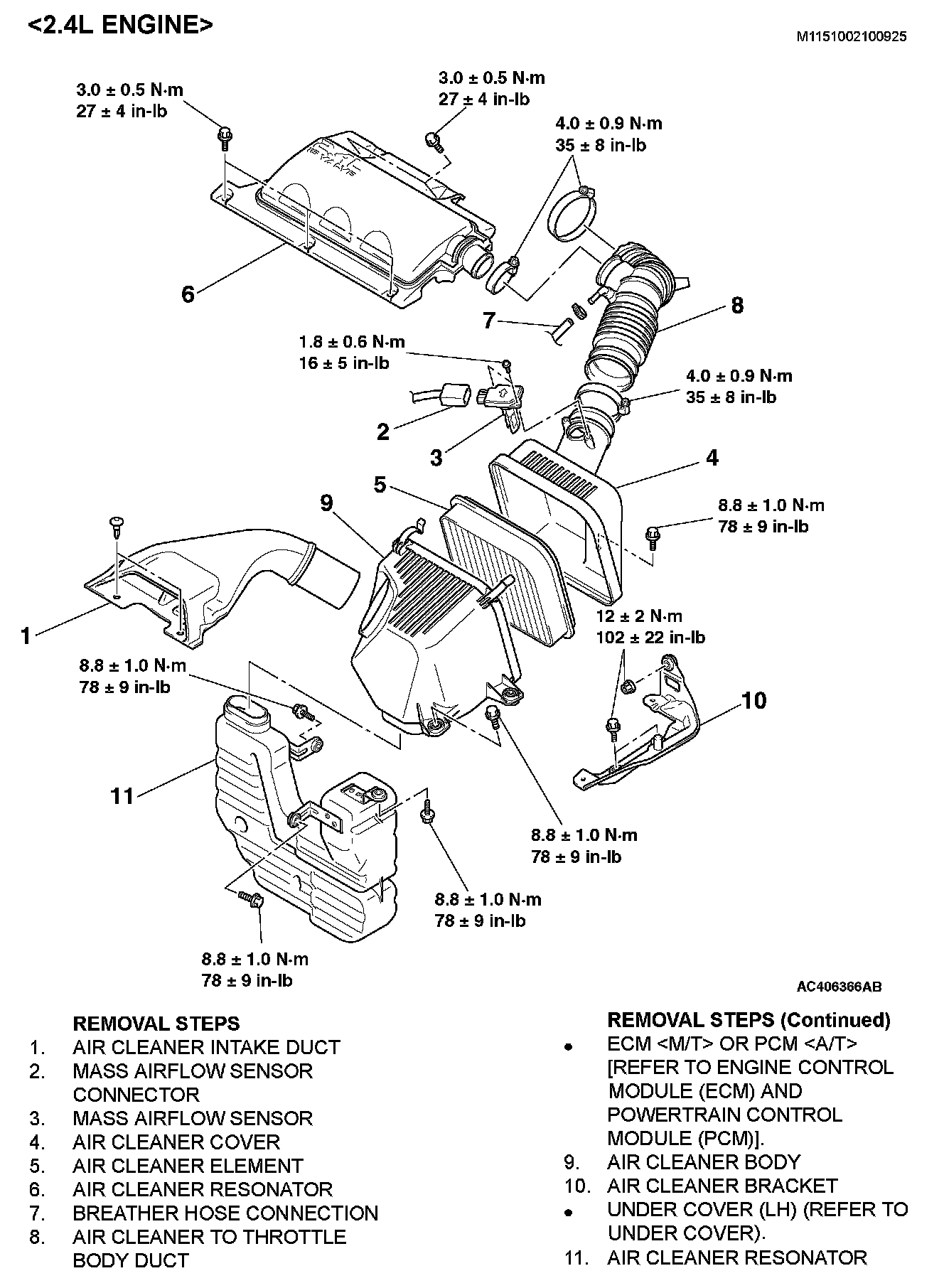 <2.4L ENGINE>

M1151002100925

3.0 ± 0.5 N·m
27 ± 4 in-lb

3.0 ± 0.5 N·m
27 ± 4 in-lb

4.0 ± 0.9 N·m
35 ± 8 in-lb

6

7

8

1.8 ± 0.6 N·m
16 ± 5 in-lb

4.0 ± 0.9 N·m
35 ± 8 in-lb

2

3

4

5

9

8.8 ± 1.0 N·m
78 ± 9 in-lb

1

12 ± 2 N·m
102 ± 22 in-lb

8.8 ± 1.0 N·m
78 ± 9 in-lb

10

11

8.8 ± 1.0 N·m
78 ± 9 in-lb

8.8 ± 1.0 N·m
78 ± 9 in-lb

8.8 ± 1.0 N·m
78 ± 9 in-lb

AC406366AB

REMOVAL STEPS
1. AIR CLEANER INTAKE DUCT
2. MASS AIRFLOW SENSOR CONNECTOR
3. MASS AIRFLOW SENSOR
4. AIR CLEANER COVER
5. AIR CLEANER ELEMENT
6. AIR CLEANER RESONATOR
7. BREATHER HOSE CONNECTION
8. AIR CLEANER TO THROTTLE BODY DUCT

REMOVAL STEPS (Continued)
• ECM <M/T> OR PCM <A/T> [REFER TO ENGINE CONTROL MODULE (ECM) AND POWERTRAIN CONTROL MODULE (PCM)].
9. AIR CLEANER BODY
10. AIR CLEANER BRACKET
• UNDER COVER (LH) (REFER TO UNDER COVER).
11. AIR CLEANER RESONATOR