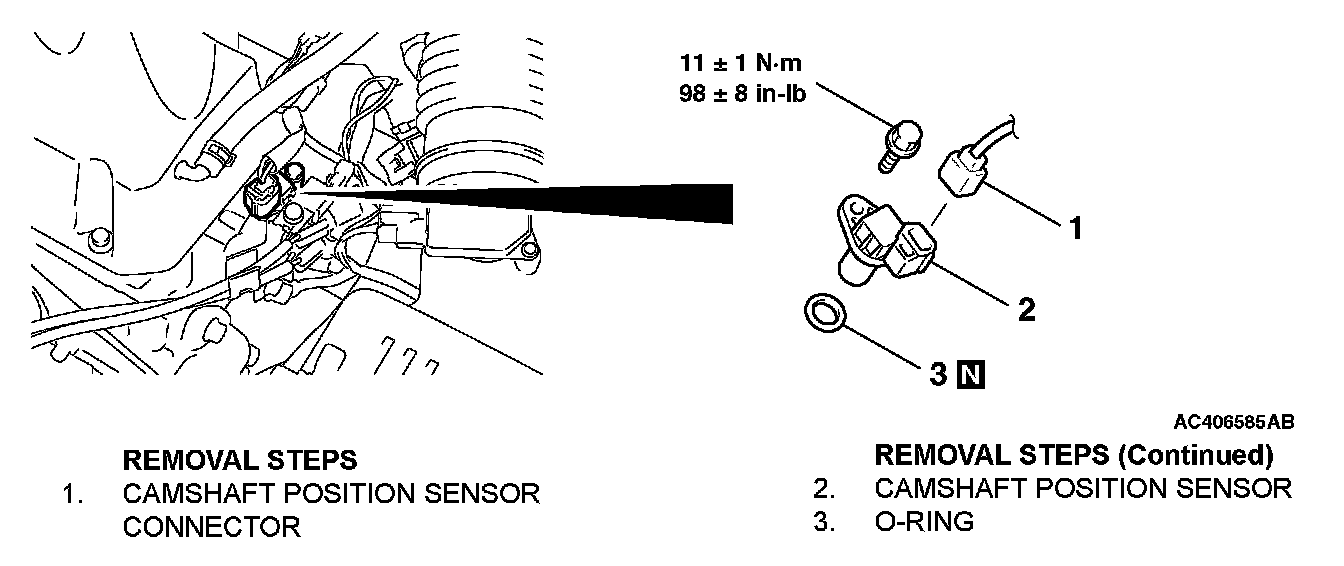 11 ± 1 N·m
98 ± 8 in-lb

1

2

3 N

AC406585AB

REMOVAL STEPS
1. CAMSHAFT POSITION SENSOR CONNECTOR

REMOVAL STEPS (Continued)
2. CAMSHAFT POSITION SENSOR
3. O-RING