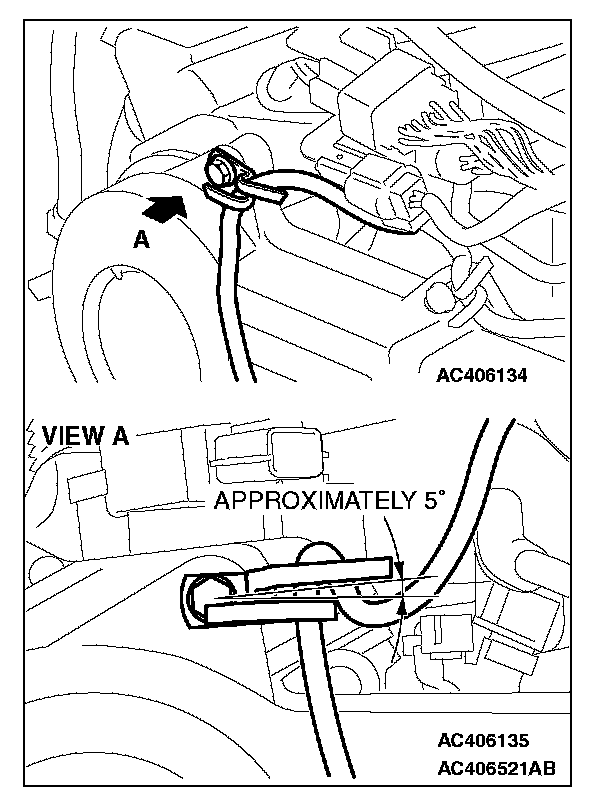 A

AC406134

VIEW A

APPROXIMATELY 5°

AC406135

AC406521AB