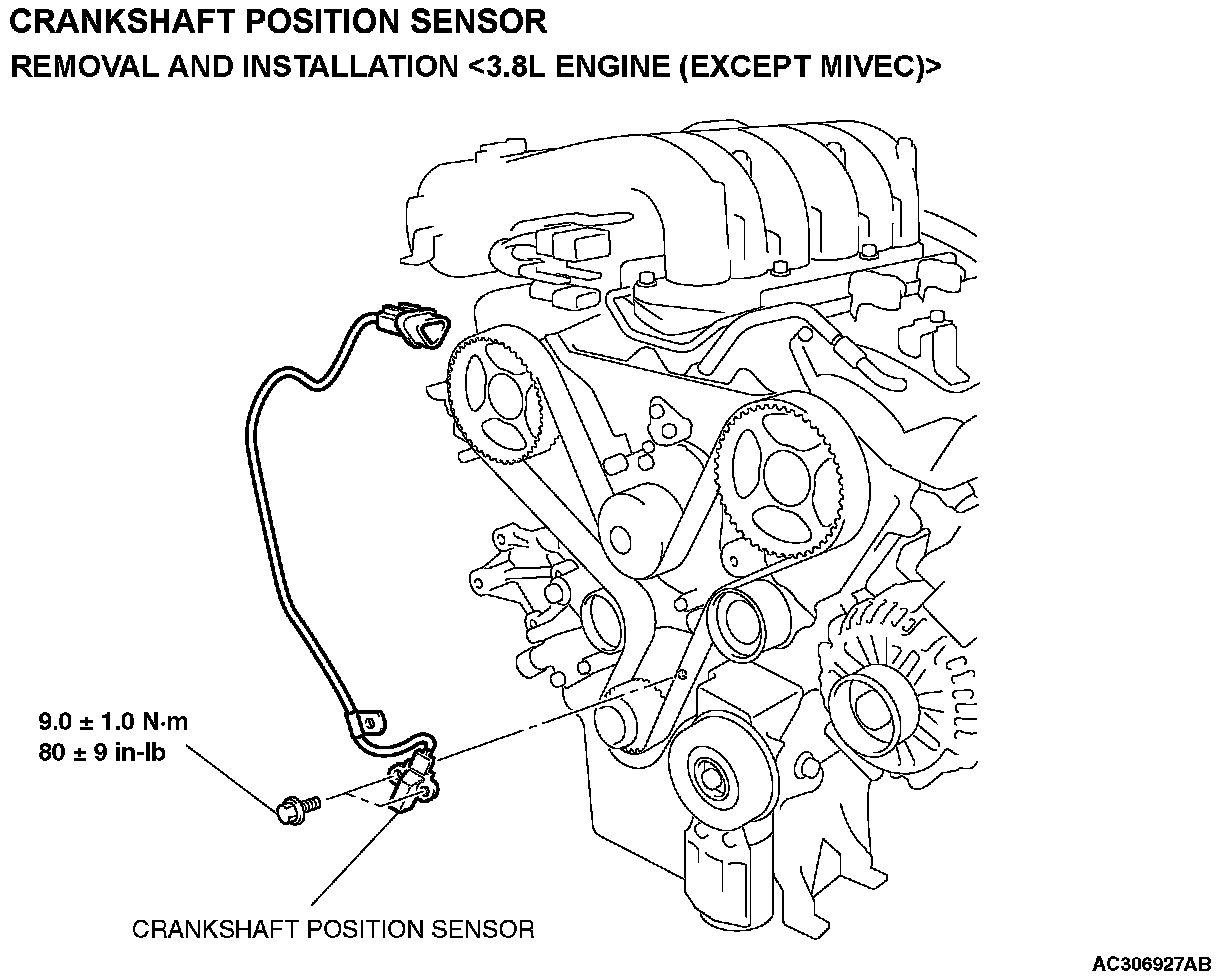 CRANKSHAFT POSITION SENSOR
REMOVAL AND INSTALLATION <3.8L ENGINE (EXCEPT MIVEC)>

9.0 ± 1.0 N·m
80 ± 9 in-lb

CRANKSHAFT POSITION SENSOR

AC306927AB