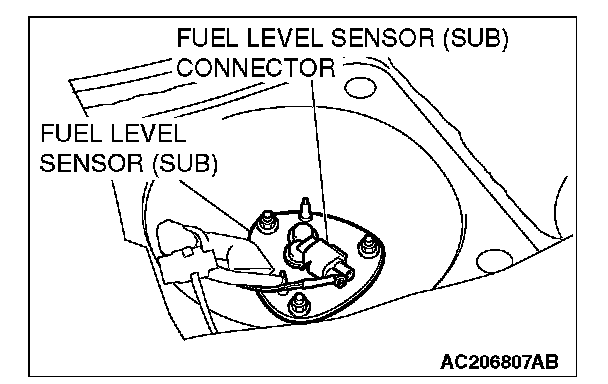 FUEL LEVEL SENSOR (SUB) CONNECTOR

FUEL LEVEL SENSOR (SUB)

AC206807AB